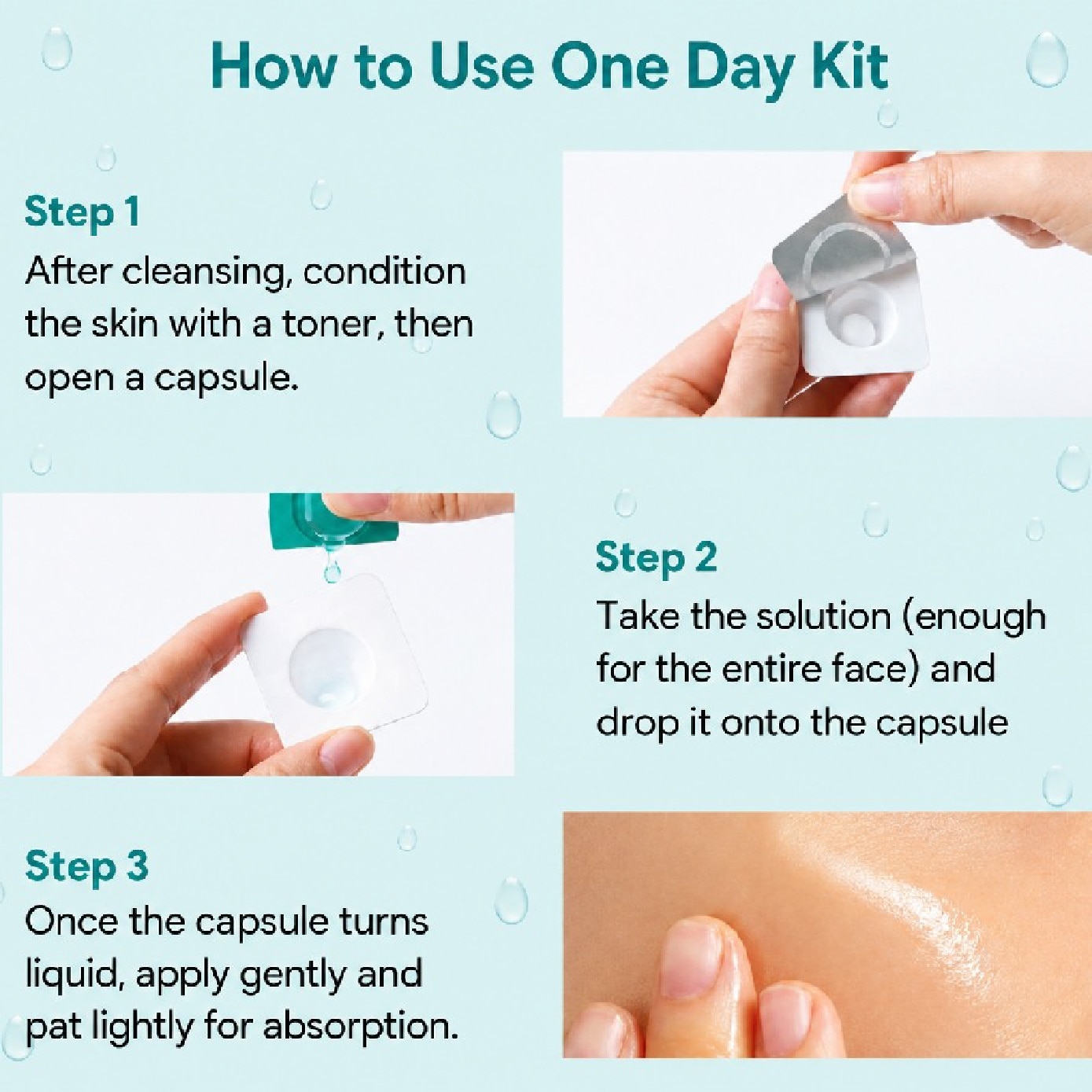 How to Use One Day Kit

Step 1
After cleansing, condition the skin with a toner, then open a capsule.

Step 2
Take the solution (enough for the entire face) and drop it onto the capsule

Step 3
Once the capsule turns liquid, apply gently and pat lightly for absorption.