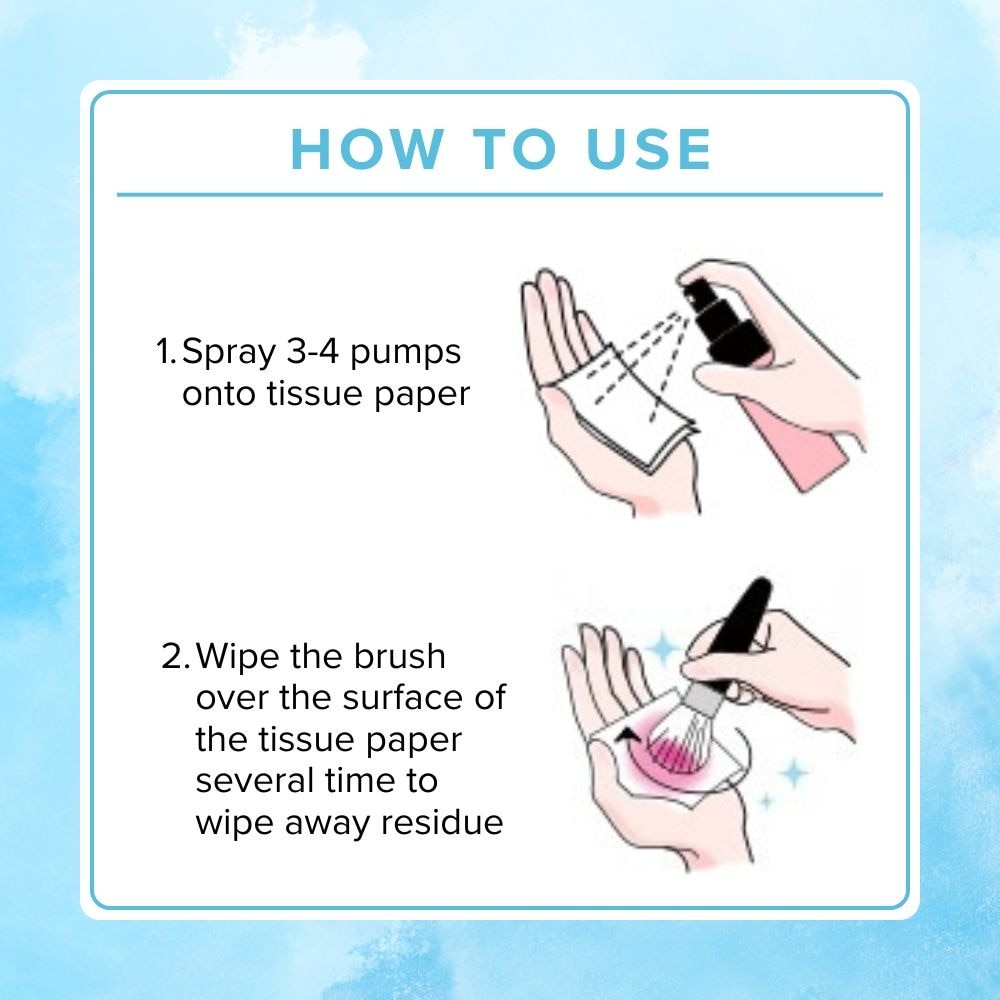 HOW TO USE

1. Spray 3-4 pumps onto tissue paper

2. Wipe the brush over the surface of the tissue paper several time to wipe away residue