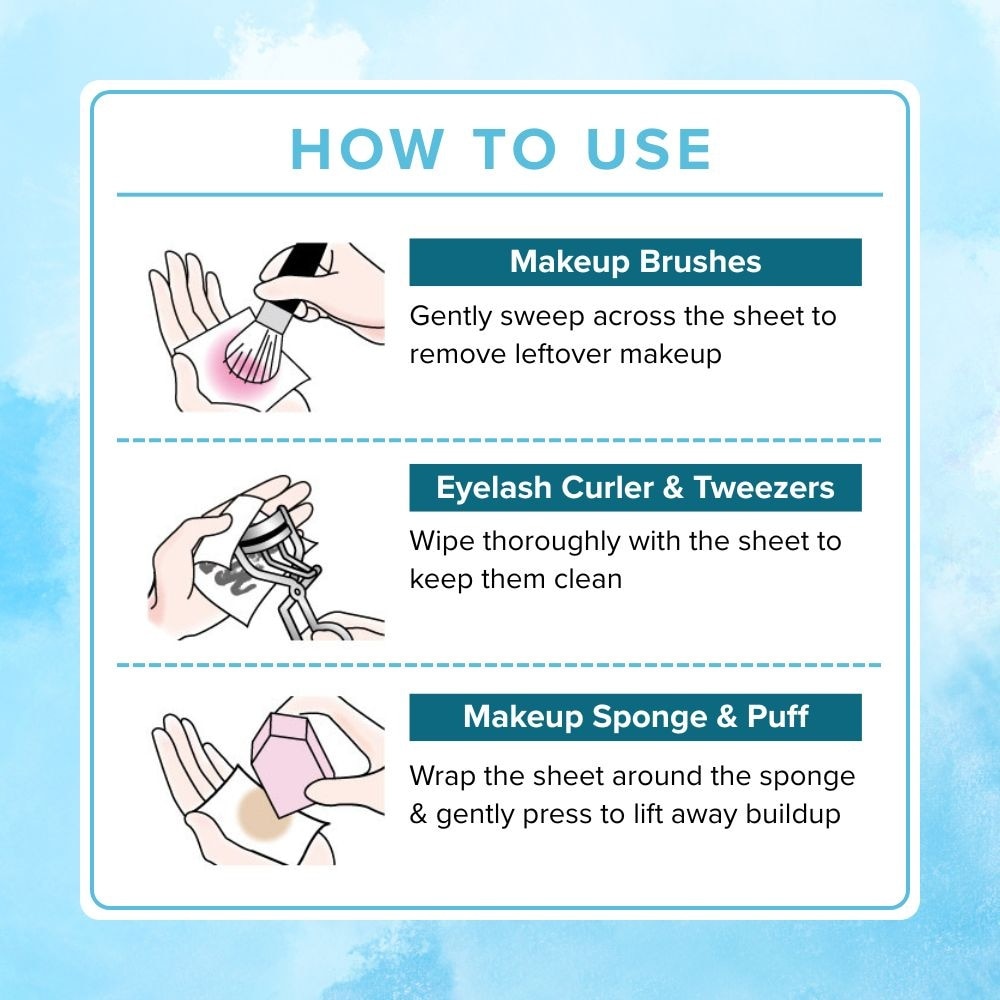 HOW TO USE

Makeup Brushes

Gently sweep across the sheet to remove leftover makeup

Eyelash Curler & Tweezers

Wipe thoroughly with the sheet to keep them clean

Makeup Sponge & Puff

Wrap the sheet around the sponge & gently press to lift away buildup