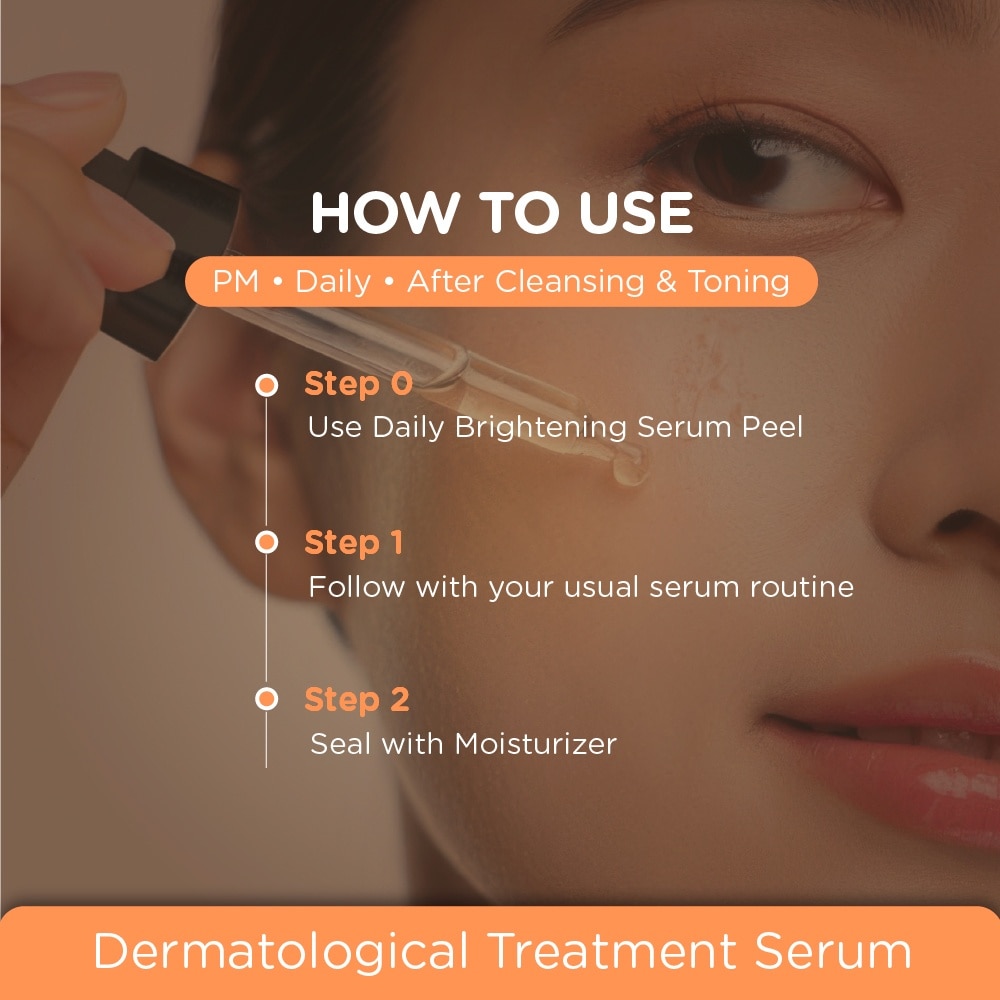 HOW TO USE

PM • Daily • After Cleansing & Toning

Step 0
Use Daily Brightening Serum Peel

Step 1
Follow with your usual serum routine

Step 2
Seal with Moisturizer

Dermatological Treatment Serum