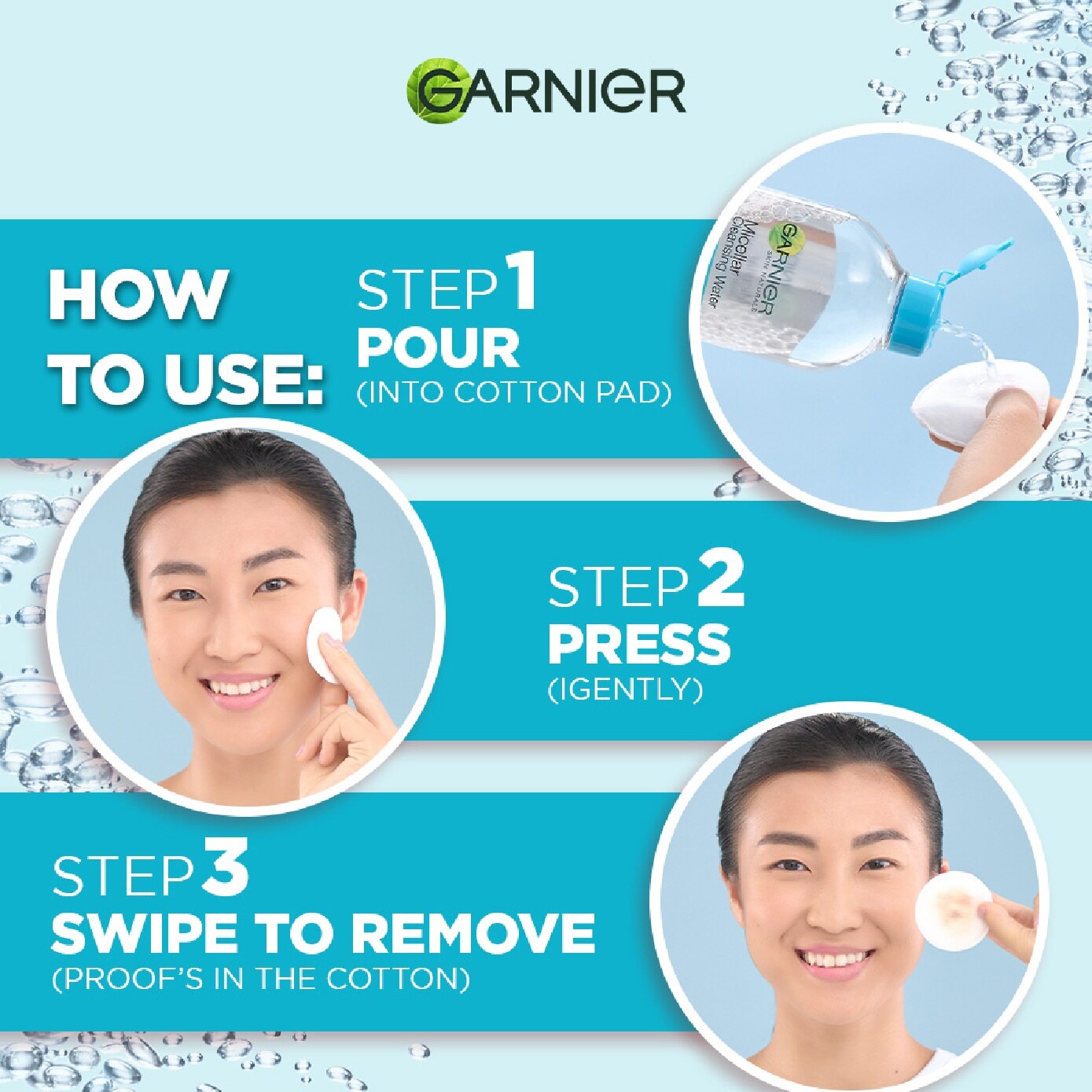 GARNIER

HOW TO USE:

STEP 1
POUR
(INTO COTTON PAD)

GARNIER
SKIN NATURALS
Micellar Cleansing Water

STEP 2
PRESS
(IGENTLY)

STEP 3
SWIPE TO REMOVE
(PROOF'S IN THE COTTON)