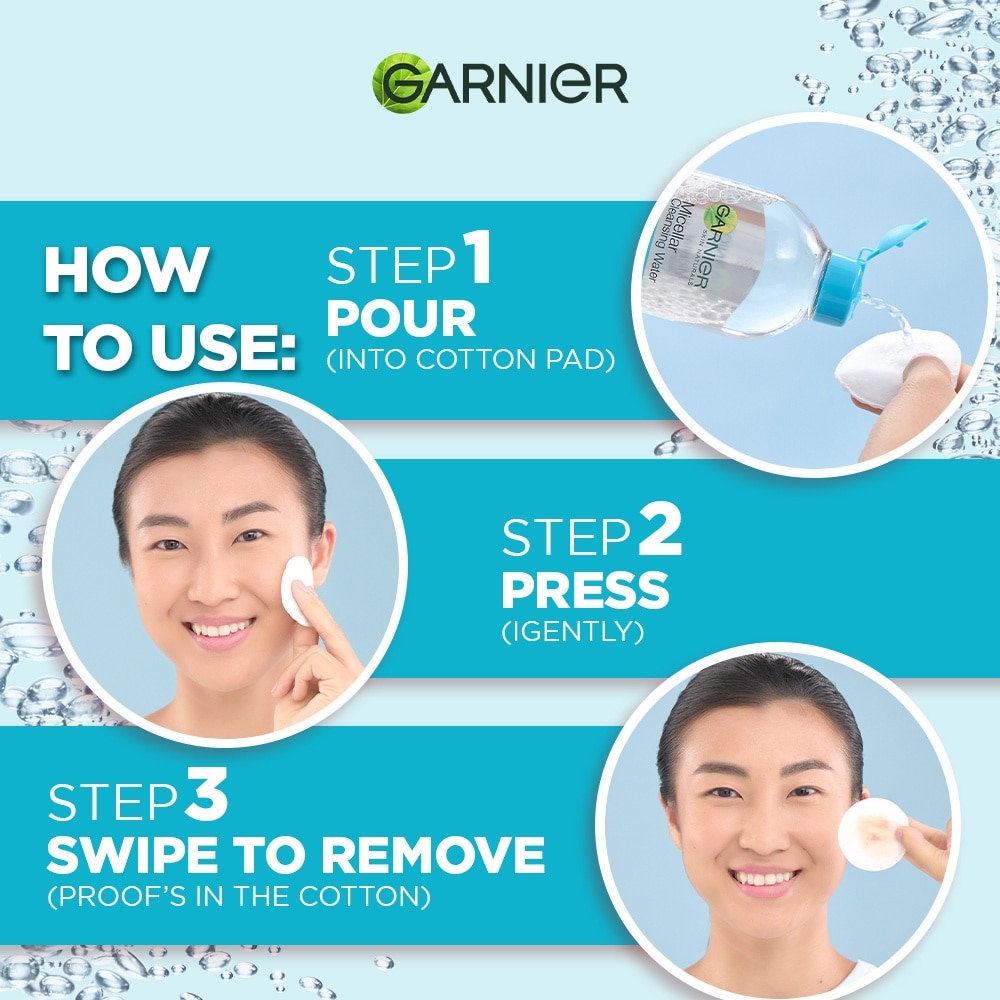 GARNIER

HOW TO USE:

STEP 1
POUR
(INTO COTTON PAD)

GARNIER
SKIN NATURALS
Micellar
Cleansing Water

STEP 2
PRESS
(IGENTLY)

STEP 3
SWIPE TO REMOVE
(PROOF'S IN THE COTTON)