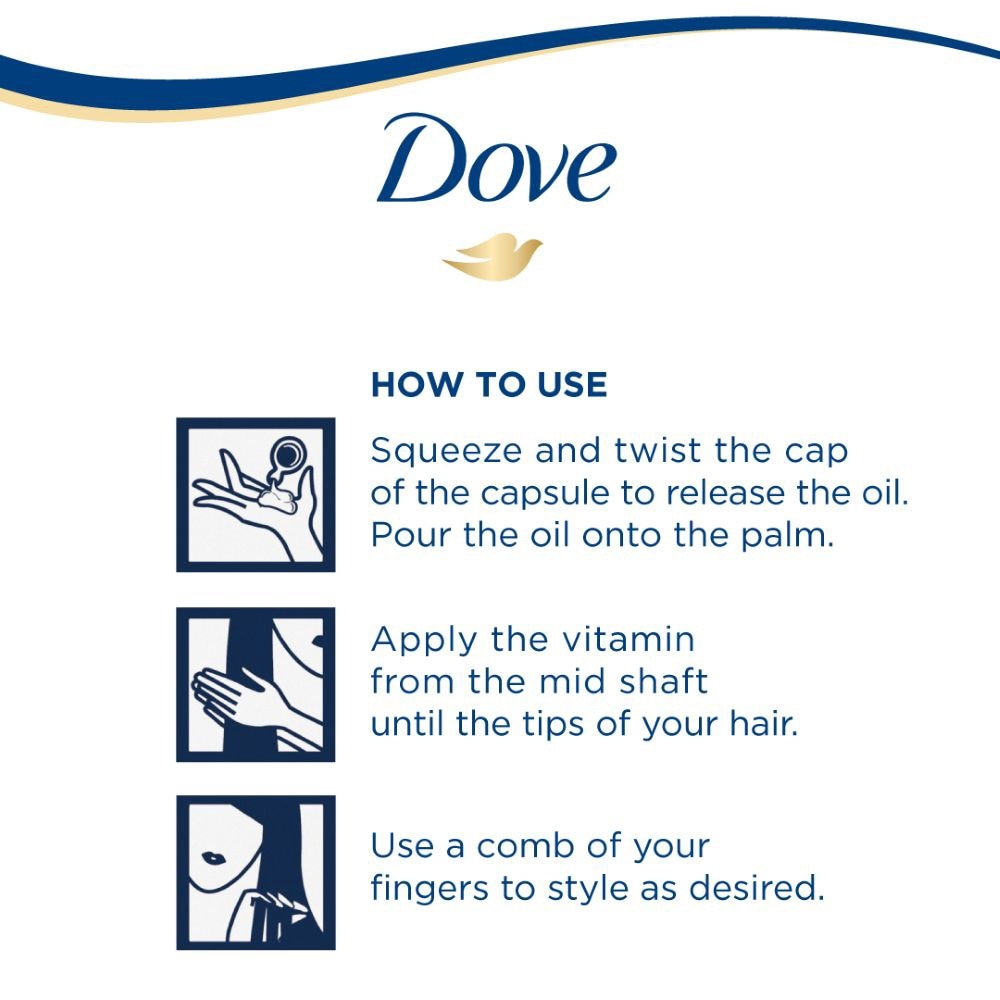 Dove

HOW TO USE

Squeeze and twist the cap of the capsule to release the oil. Pour the oil onto the palm.

Apply the vitamin from the mid shaft until the tips of your hair.

Use a comb of your fingers to style as desired.