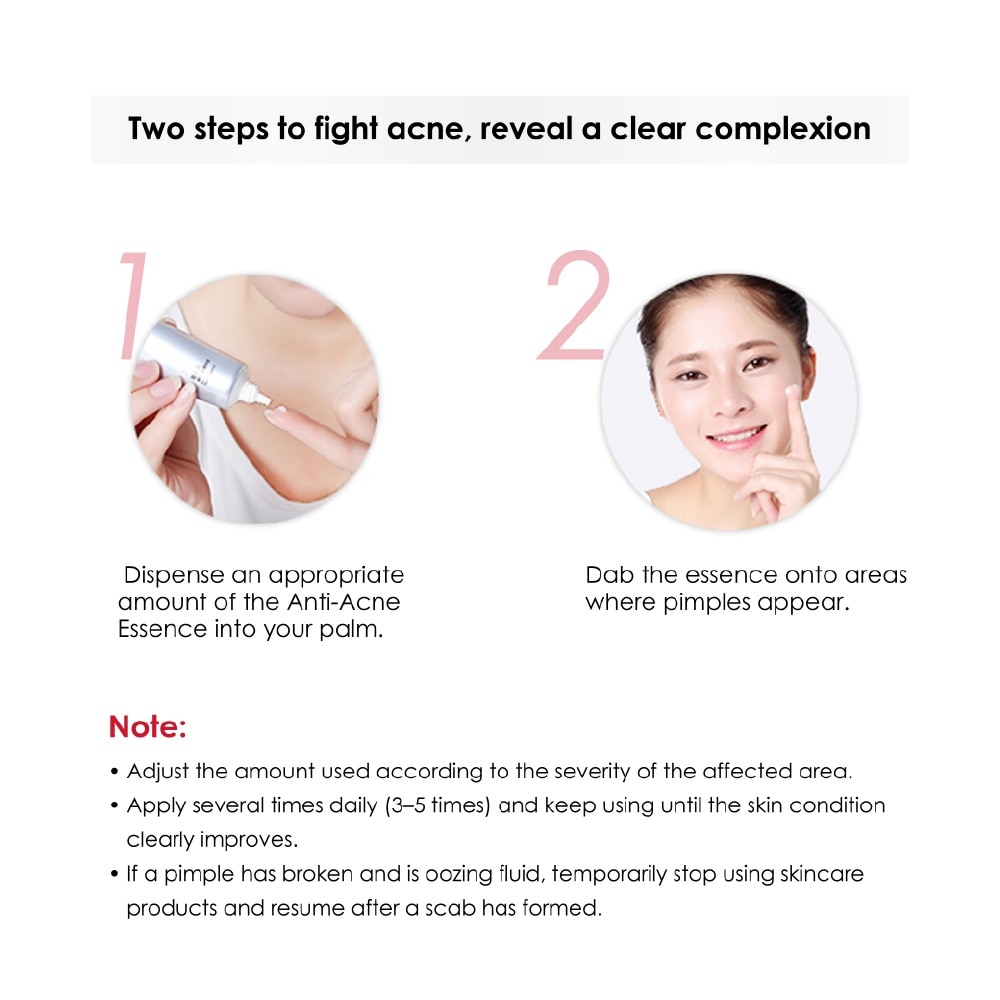 Two steps to fight acne, reveal a clear complexion

1

Dispense an appropriate amount of the Anti-Acne Essence into your palm.

2

Dab the essence onto areas where pimples appear.

Note:

• Adjust the amount used according to the severity of the affected area.
• Apply several times daily (3–5 times) and keep using until the skin condition clearly improves.
• If a pimple has broken and is oozing fluid, temporarily stop using skincare products and resume after a scab has formed.