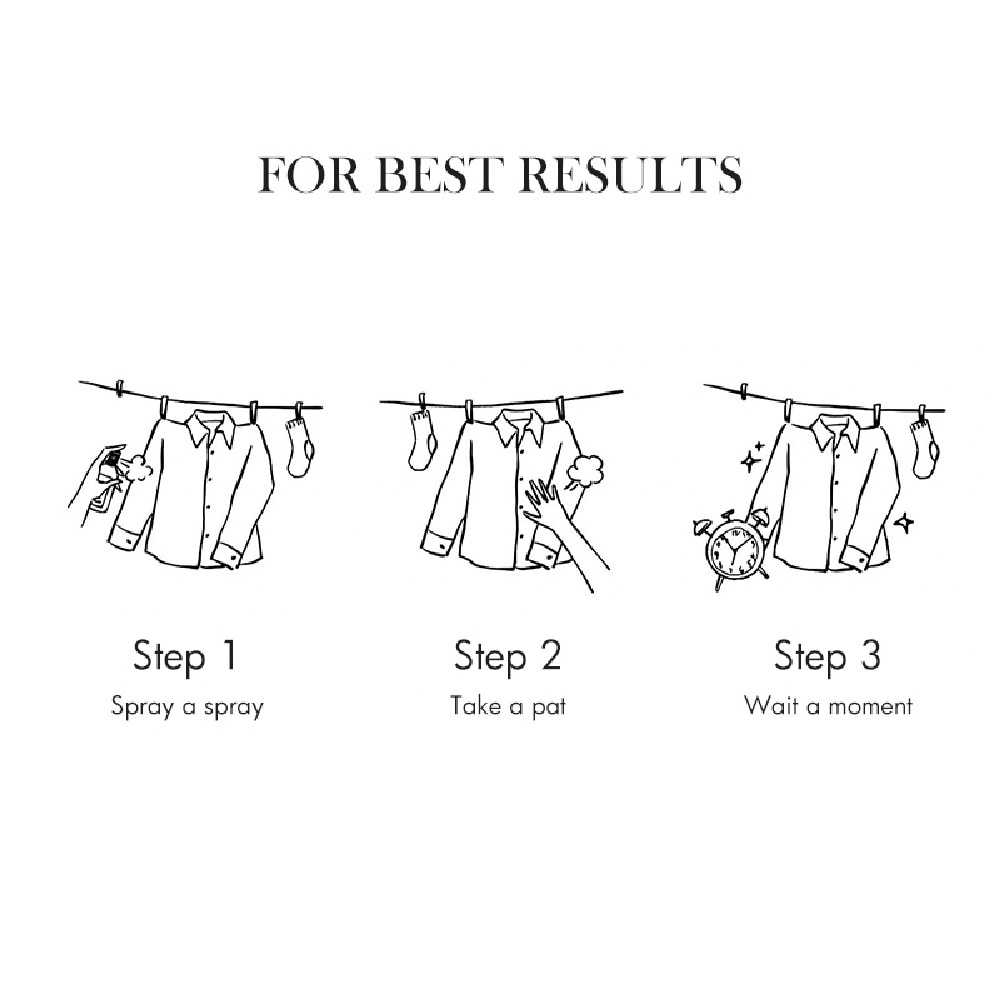 FOR BEST RESULTS

Step 1
Spray a spray

Step 2
Take a pat

Step 3
Wait a moment