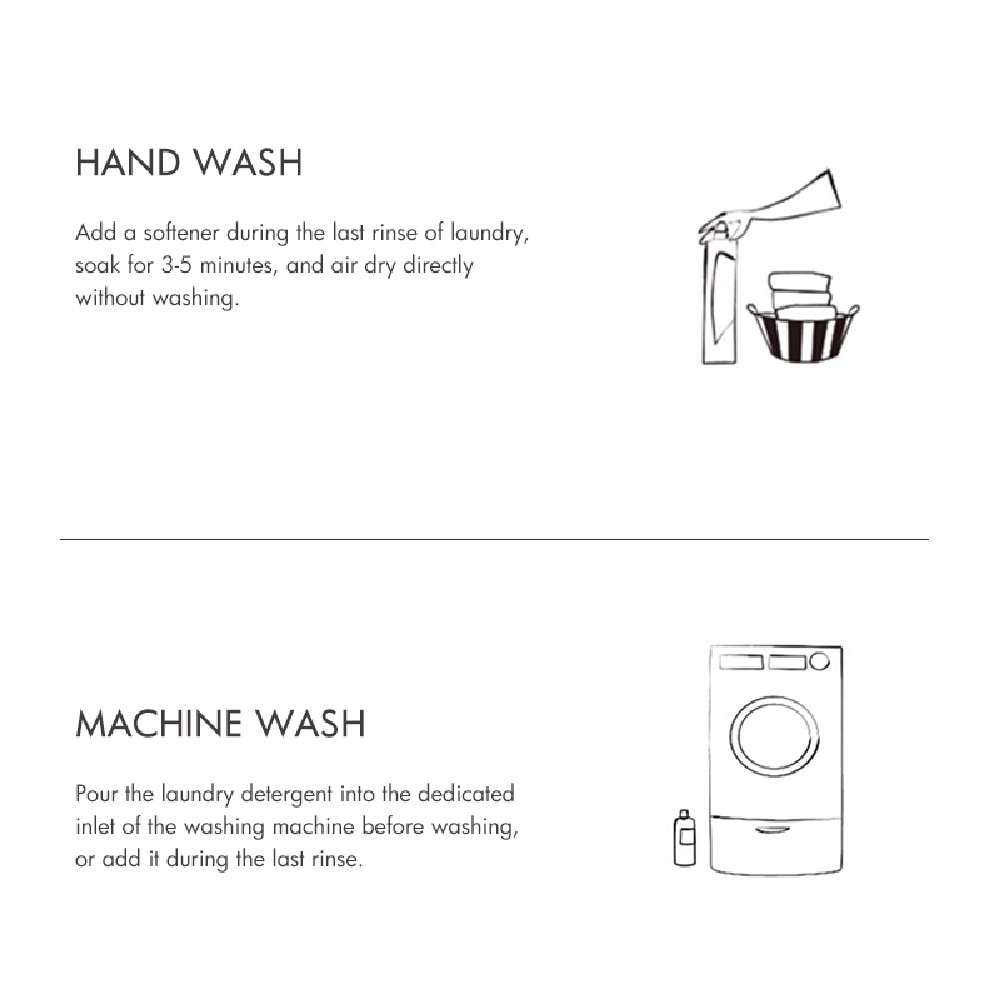 HAND WASH

Add a softener during the last rinse of laundry, soak for 3-5 minutes, and air dry directly without washing.

MACHINE WASH

Pour the laundry detergent into the dedicated inlet of the washing machine before washing, or add it during the last rinse.