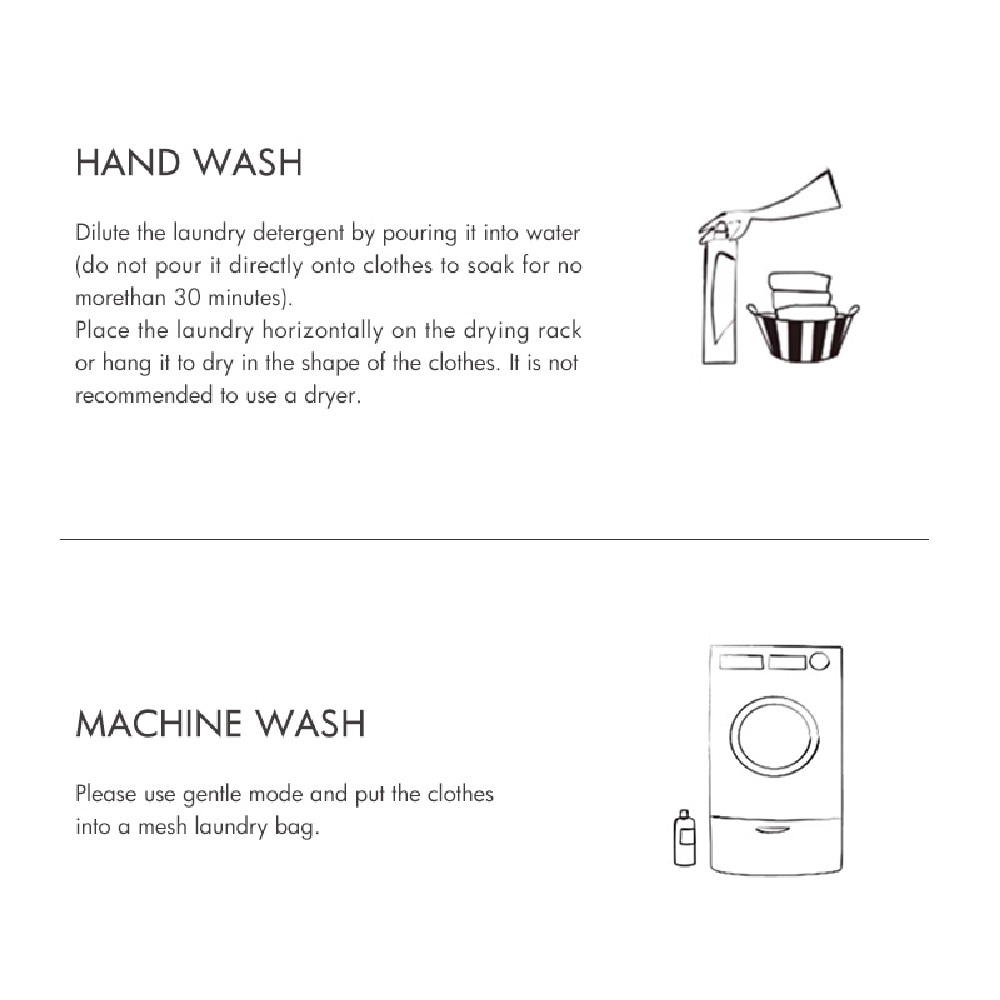 HAND WASH

Dilute the laundry detergent by pouring it into water (do not pour it directly onto clothes to soak for no morethan 30 minutes).
Place the laundry horizontally on the drying rack or hang it to dry in the shape of the clothes. It is not recommended to use a dryer.

MACHINE WASH

Please use gentle mode and put the clothes into a mesh laundry bag.