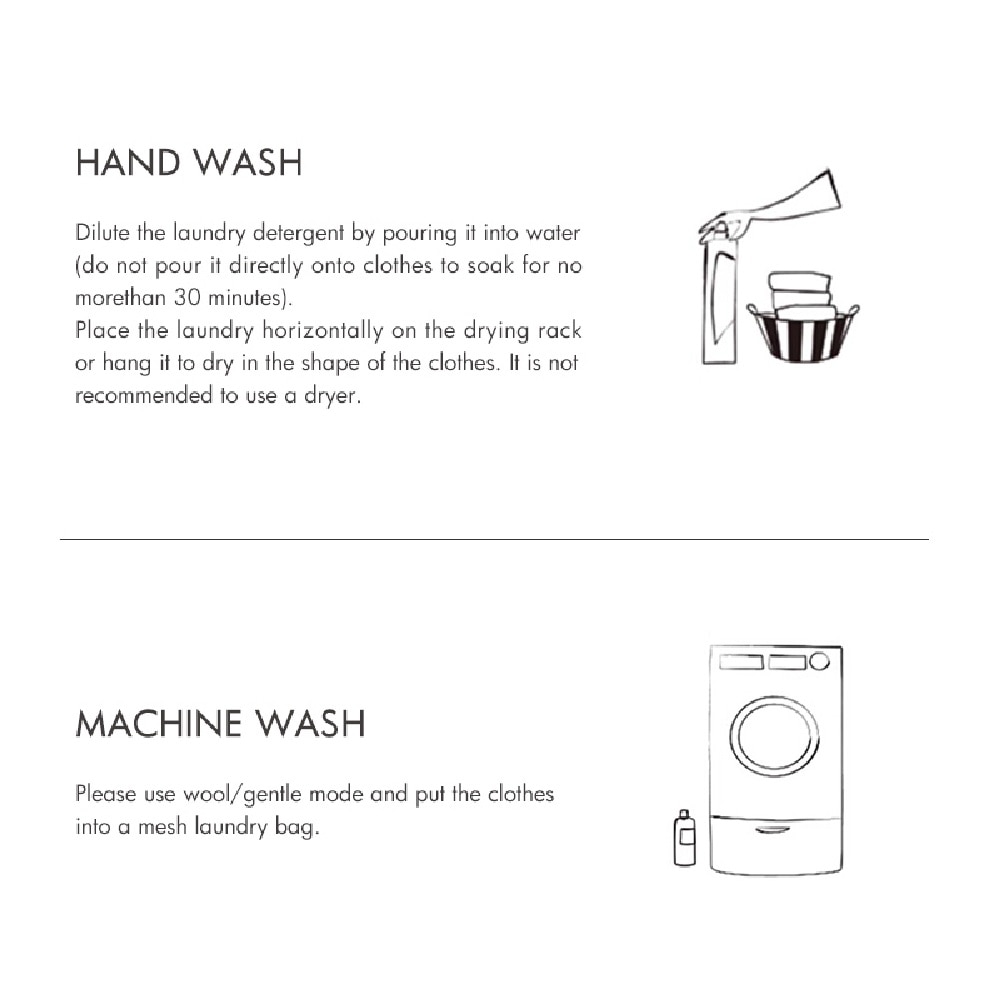 HAND WASH

Dilute the laundry detergent by pouring it into water (do not pour it directly onto clothes to soak for no morethan 30 minutes).
Place the laundry horizontally on the drying rack or hang it to dry in the shape of the clothes. It is not recommended to use a dryer.

MACHINE WASH

Please use wool/gentle mode and put the clothes into a mesh laundry bag.