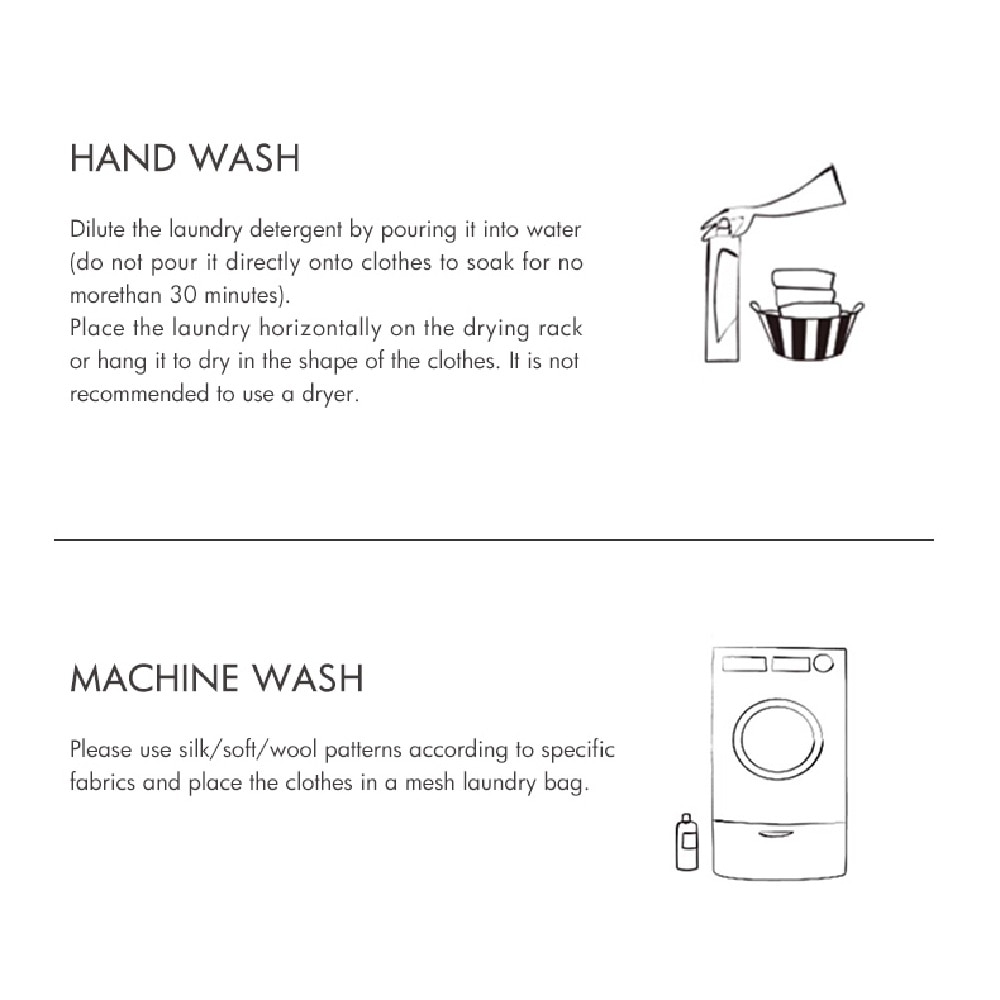 HAND WASH

Dilute the laundry detergent by pouring it into water (do not pour it directly onto clothes to soak for no morethan 30 minutes).
Place the laundry horizontally on the drying rack or hang it to dry in the shape of the clothes. It is not recommended to use a dryer.

MACHINE WASH

Please use silk/soft/wool patterns according to specific fabrics and place the clothes in a mesh laundry bag.