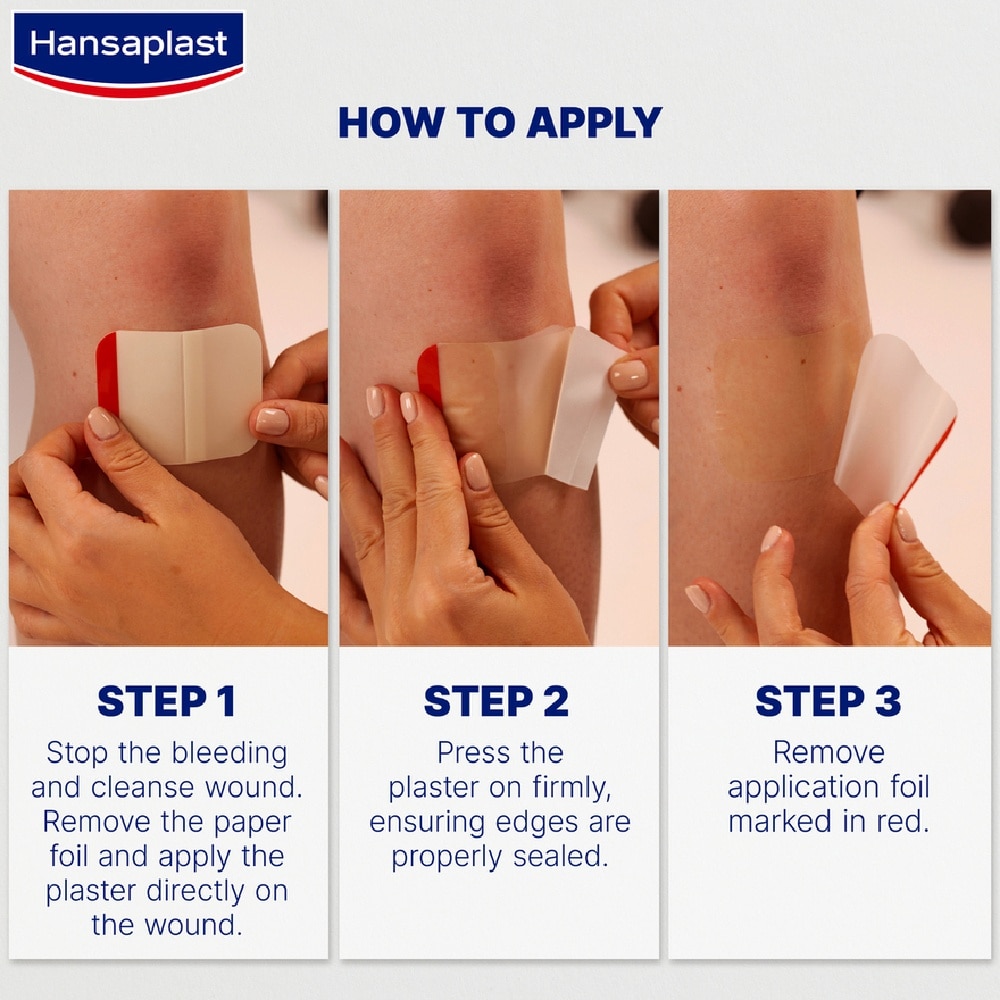 Hansaplast

HOW TO APPLY

STEP 1
Stop the bleeding and cleanse wound. Remove the paper foil and apply the plaster directly on the wound.

STEP 2
Press the plaster on firmly, ensuring edges are properly sealed.

STEP 3
Remove application foil marked in red.