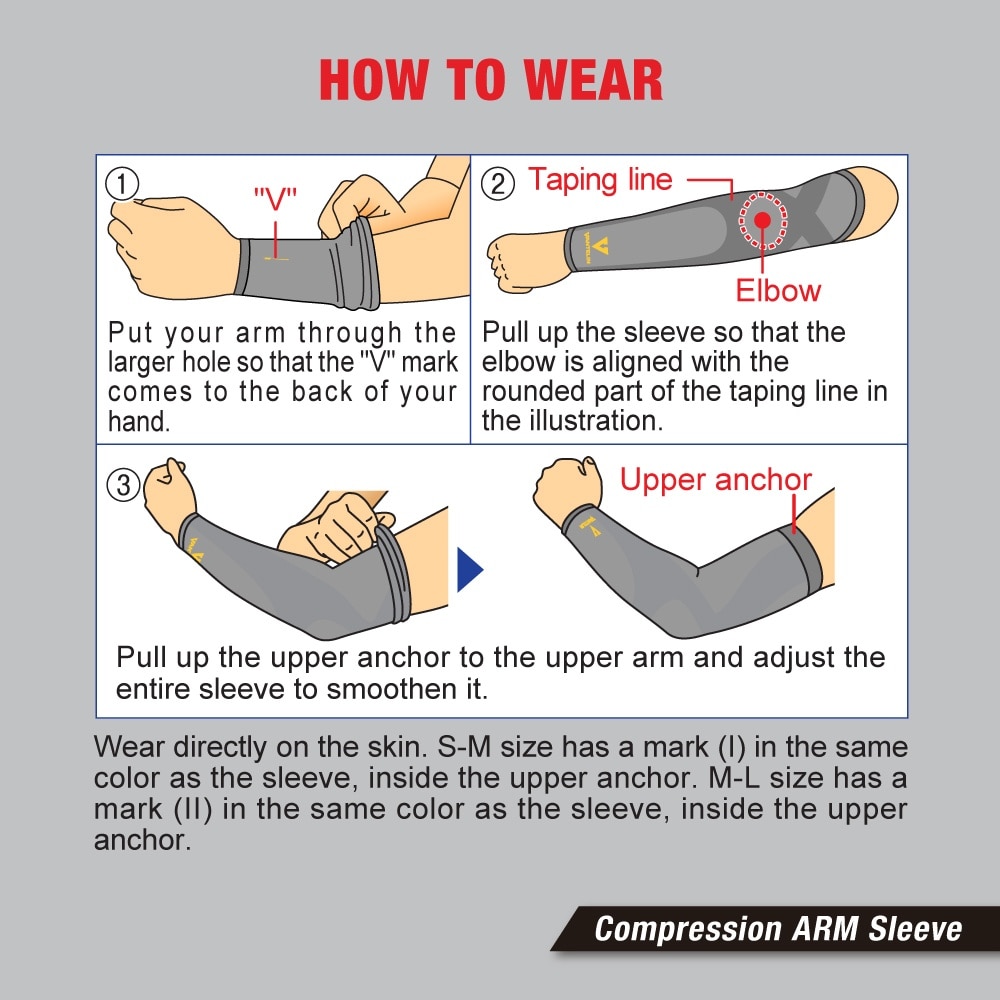 HOW TO WEAR

①
"V"

Put your arm through the larger hole so that the "V" mark comes to the back of your hand.

②
Taping line
Elbow

Pull up the sleeve so that the elbow is aligned with the rounded part of the taping line in the illustration.

③
Upper anchor

Pull up the upper anchor to the upper arm and adjust the entire sleeve to smoothen it.

Wear directly on the skin. S-M size has a mark (I) in the same color as the sleeve, inside the upper anchor. M-L size has a mark (II) in the same color as the sleeve, inside the upper anchor.

Compression ARM Sleeve