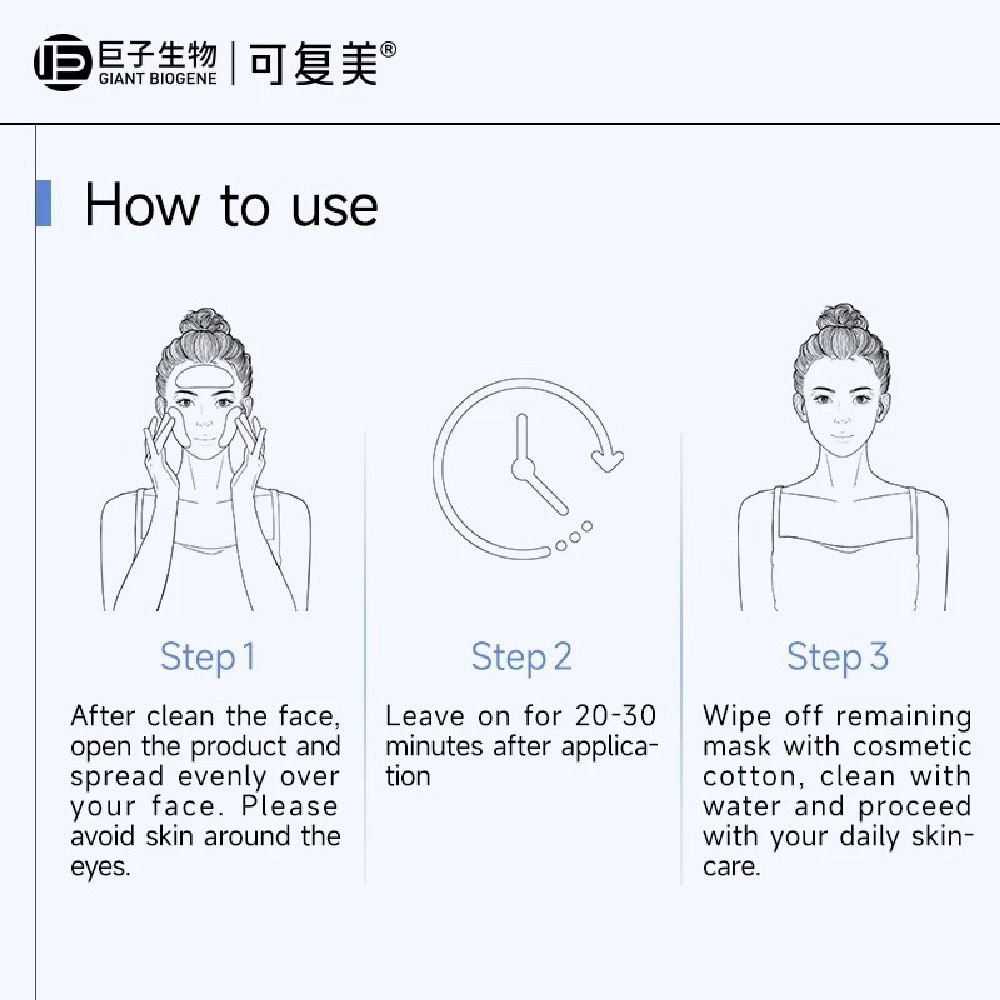 巨子生物 GIANT BIOGENE | 可复美®

How to use

Step 1

After clean the face, open the product and spread evenly over your face. Please avoid skin around the eyes.

Step 2

Leave on for 20-30 minutes after application

Step 3

Wipe off remaining mask with cosmetic cotton, clean with water and proceed with your daily skincare.