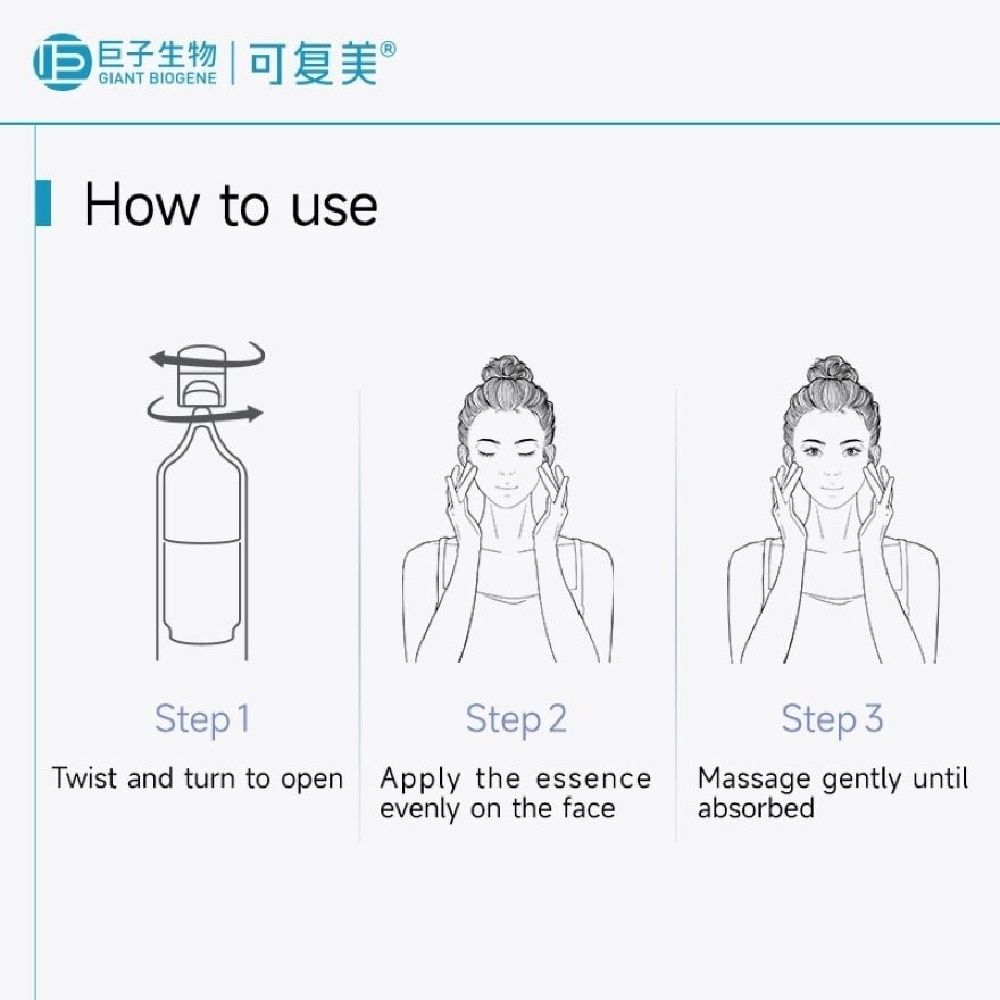 巨子生物 GIANT BIOGENE | 可复美®

How to use

Step 1
Twist and turn to open

Step 2
Apply the essence evenly on the face

Step 3
Massage gently until absorbed