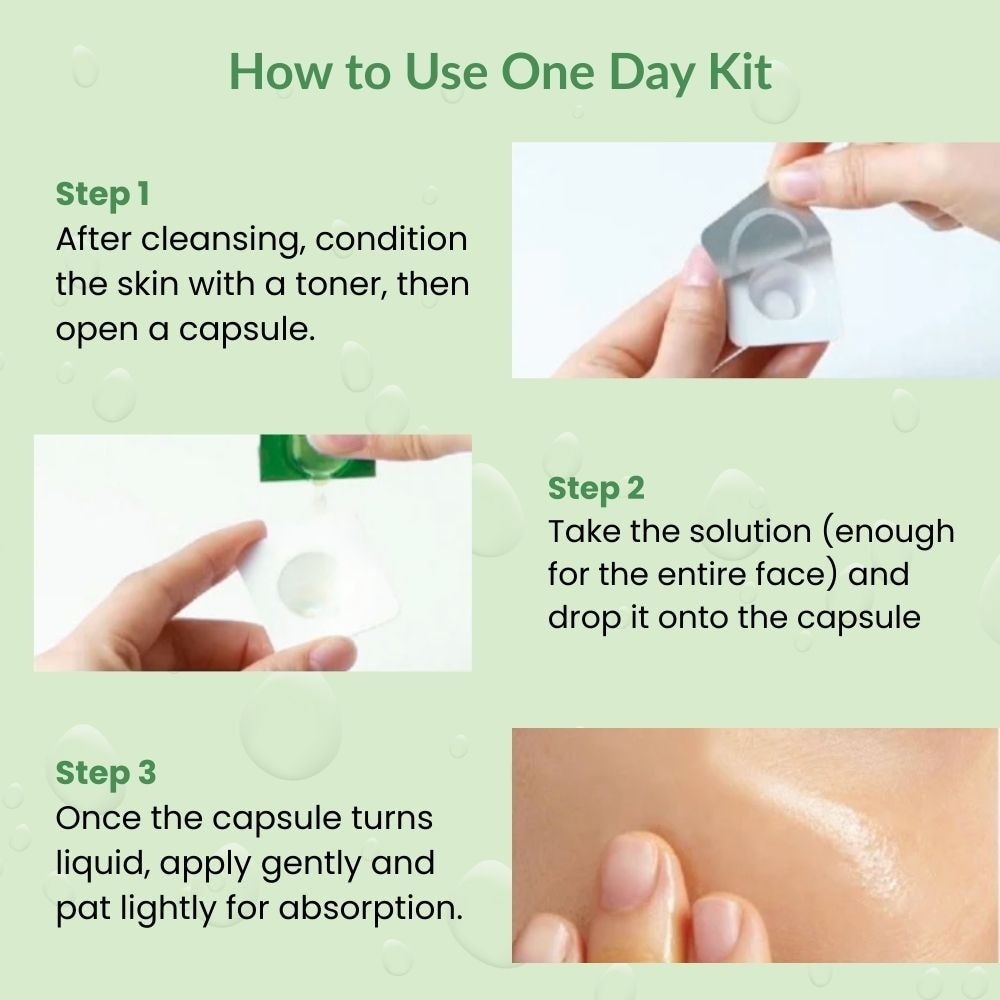 How to Use One Day Kit

Step 1
After cleansing, condition the skin with a toner, then open a capsule.

Step 2
Take the solution (enough for the entire face) and drop it onto the capsule

Step 3
Once the capsule turns liquid, apply gently and pat lightly for absorption.