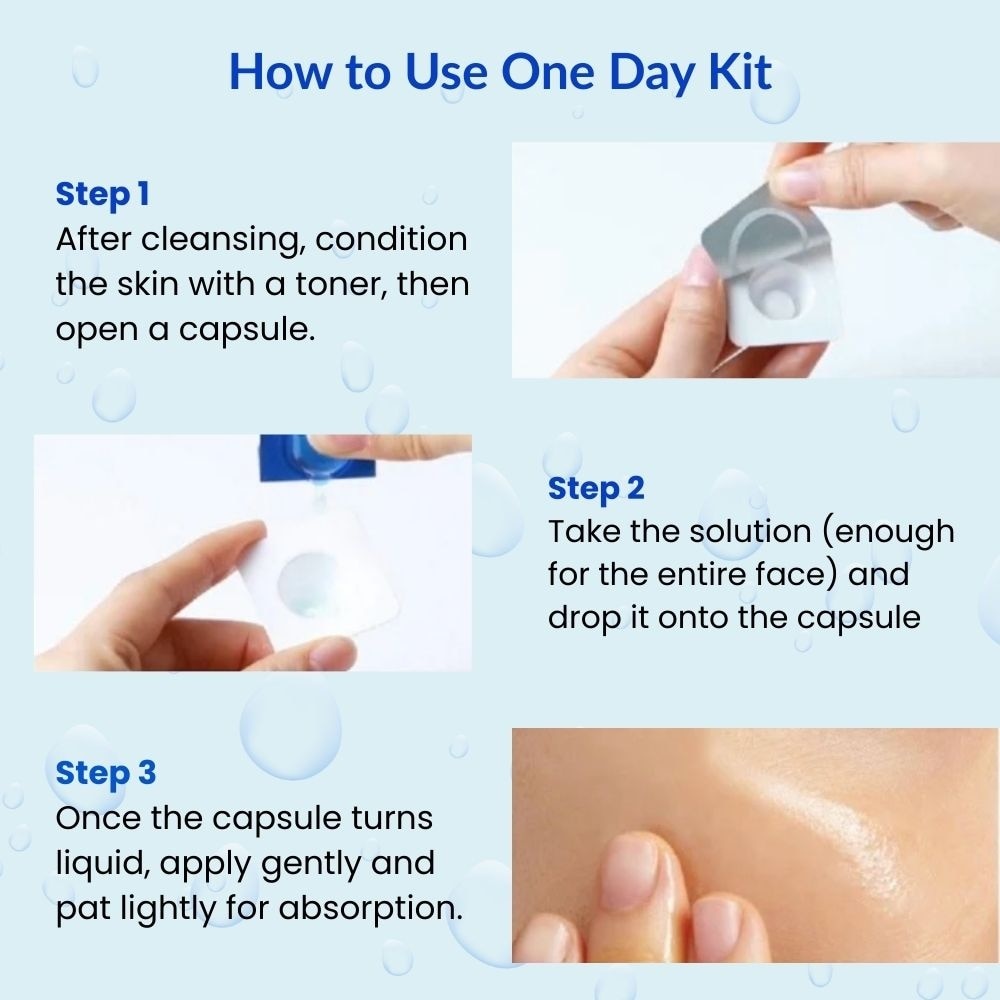 How to Use One Day Kit

Step 1
After cleansing, condition the skin with a toner, then open a capsule.

Step 2
Take the solution (enough for the entire face) and drop it onto the capsule

Step 3
Once the capsule turns liquid, apply gently and pat lightly for absorption.