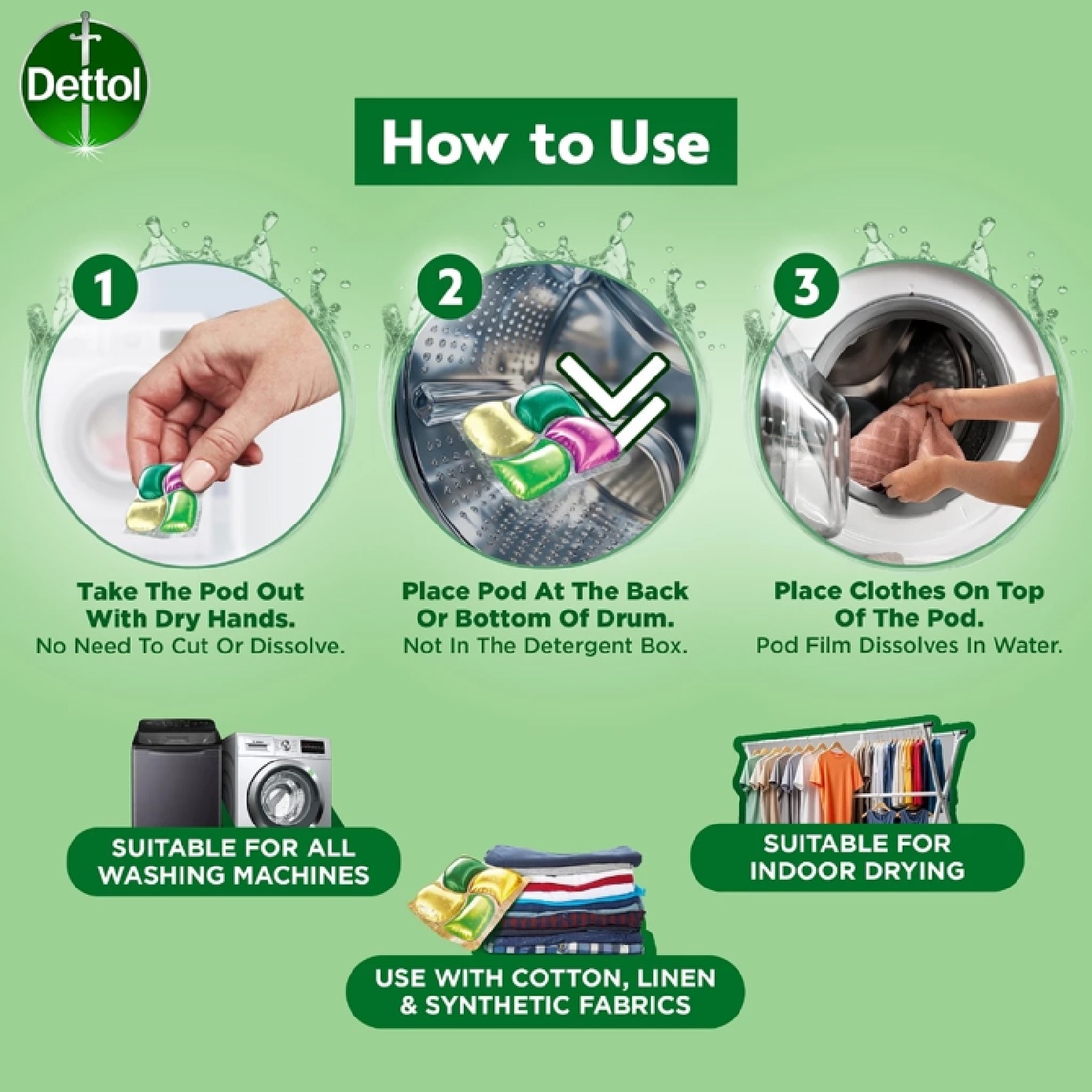 Dettol

How to Use

1

Take The Pod Out With Dry Hands.
No Need To Cut Or Dissolve.

2

Place Pod At The Back Or Bottom Of Drum.
Not In The Detergent Box.

3

Place Clothes On Top Of The Pod.
Pod Film Dissolves In Water.

SUITABLE FOR ALL WASHING MACHINES

USE WITH COTTON, LINEN & SYNTHETIC FABRICS

SUITABLE FOR INDOOR DRYING