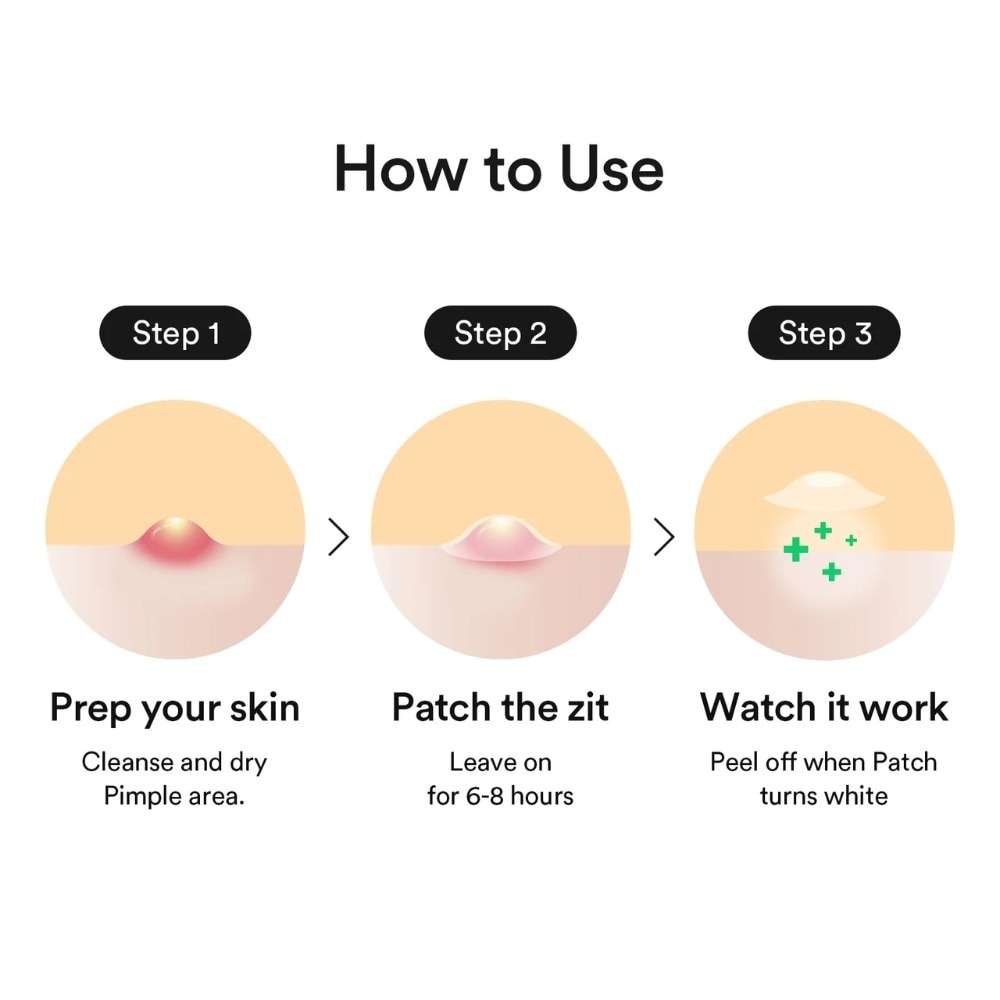 How to Use

Step 1

Prep your skin

Cleanse and dry Pimple area.

Step 2

Patch the zit

Leave on for 6-8 hours

Step 3

Watch it work

Peel off when Patch turns white