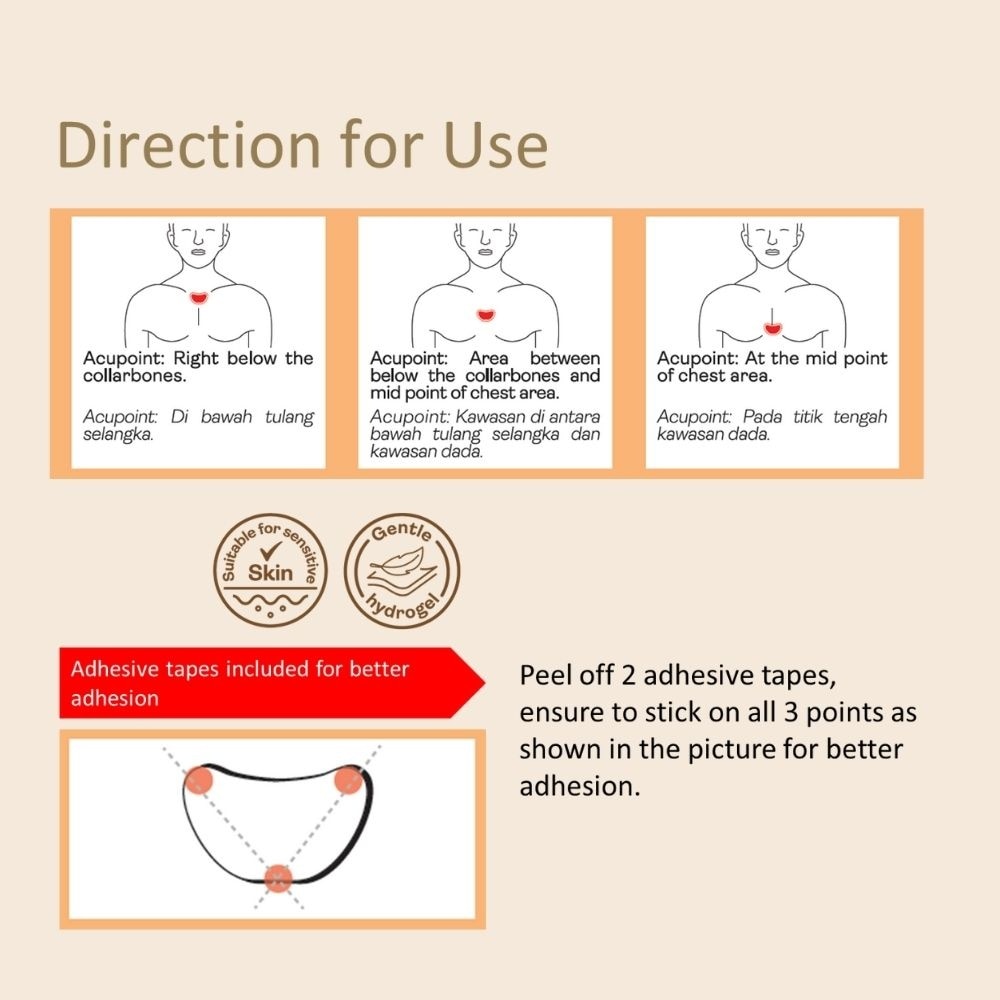 Direction for Use

Acupoint: Right below the collarbones.

Acupoint: Di bawah tulang selangka.

Acupoint: Area between below the collarbones and mid point of chest area.

Acupoint: Kawasan di antara bawah tulang selangka dan kawasan dada.

Acupoint: At the mid point of chest area.

Acupoint: Pada titik tengah kawasan dada.

Suitable for sensitive Skin

Gentle hydrogel

Adhesive tapes included for better adhesion

Peel off 2 adhesive tapes, ensure to stick on all 3 points as shown in the picture for better adhesion.