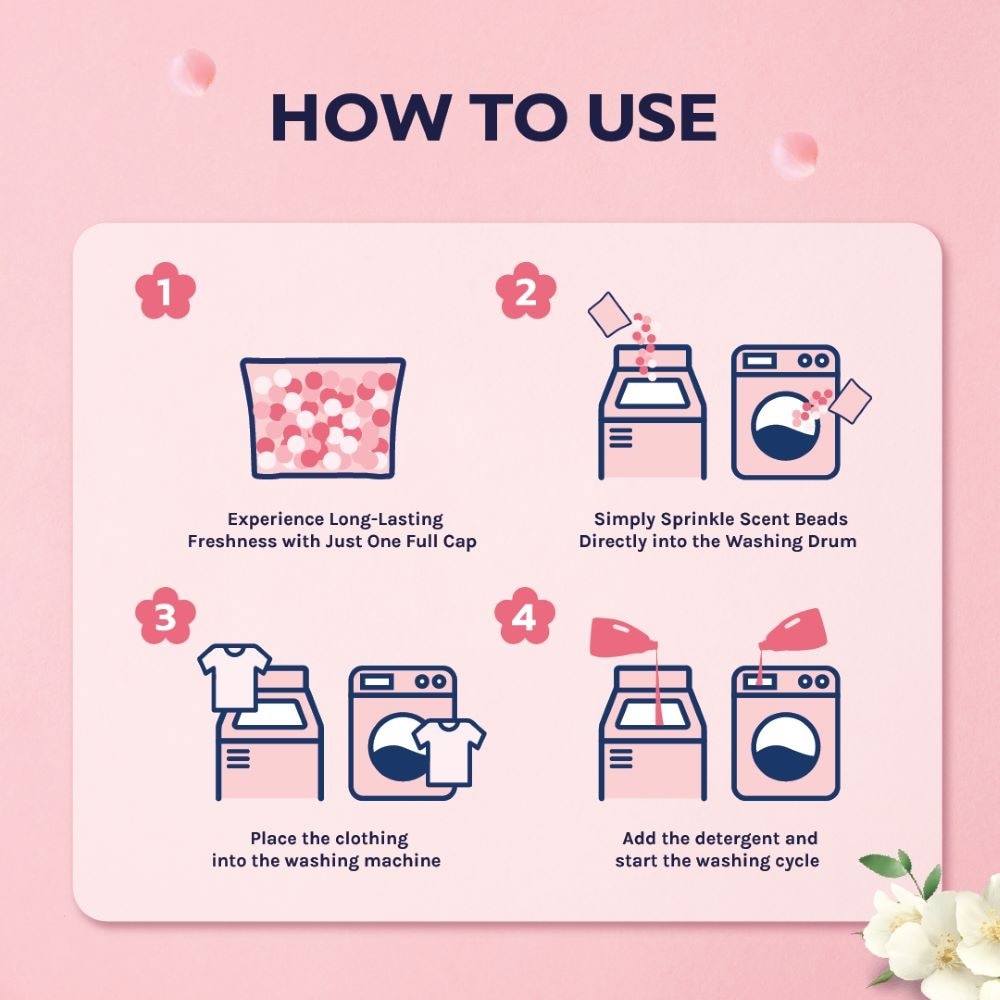 HOW TO USE

1

Experience Long-Lasting Freshness with Just One Full Cap

2

Simply Sprinkle Scent Beads Directly into the Washing Drum

3

Place the clothing into the washing machine

4

Add the detergent and start the washing cycle