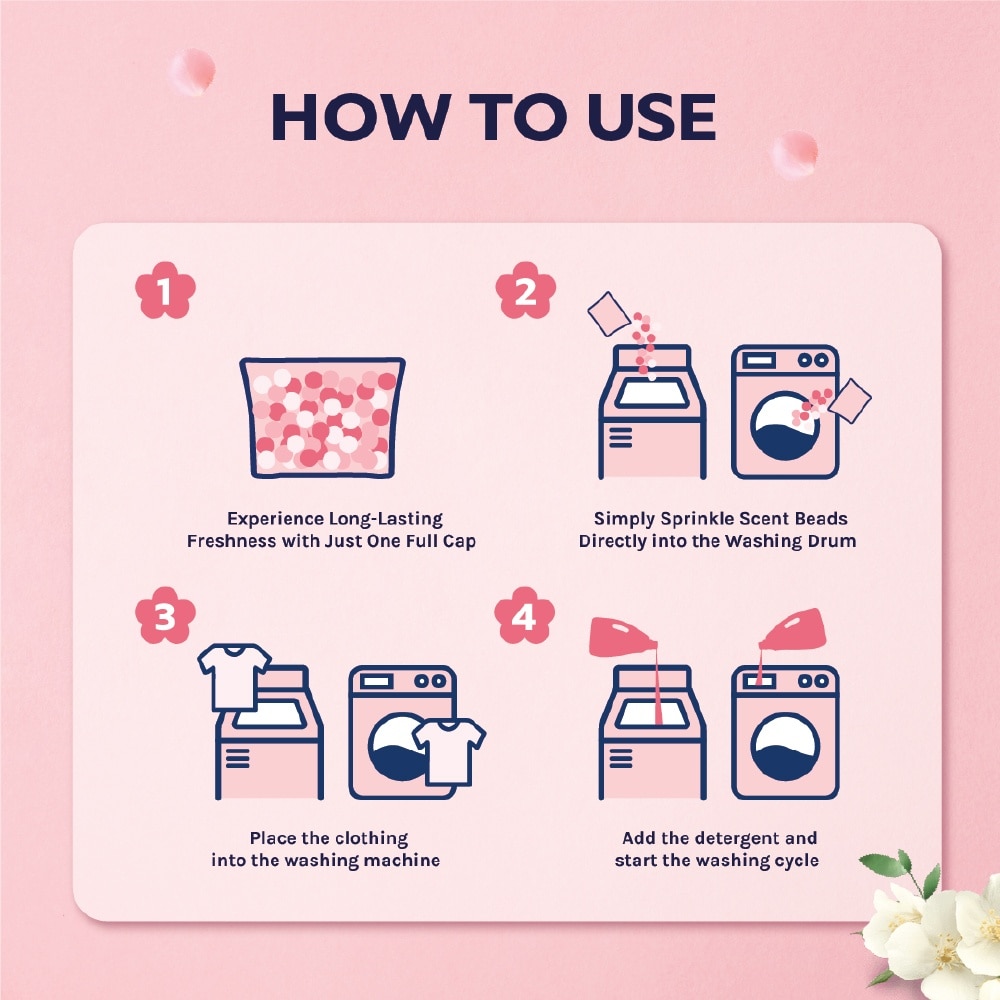 HOW TO USE

1

Experience Long-Lasting Freshness with Just One Full Cap

2

Simply Sprinkle Scent Beads Directly into the Washing Drum

3

Place the clothing into the washing machine

4

Add the detergent and start the washing cycle