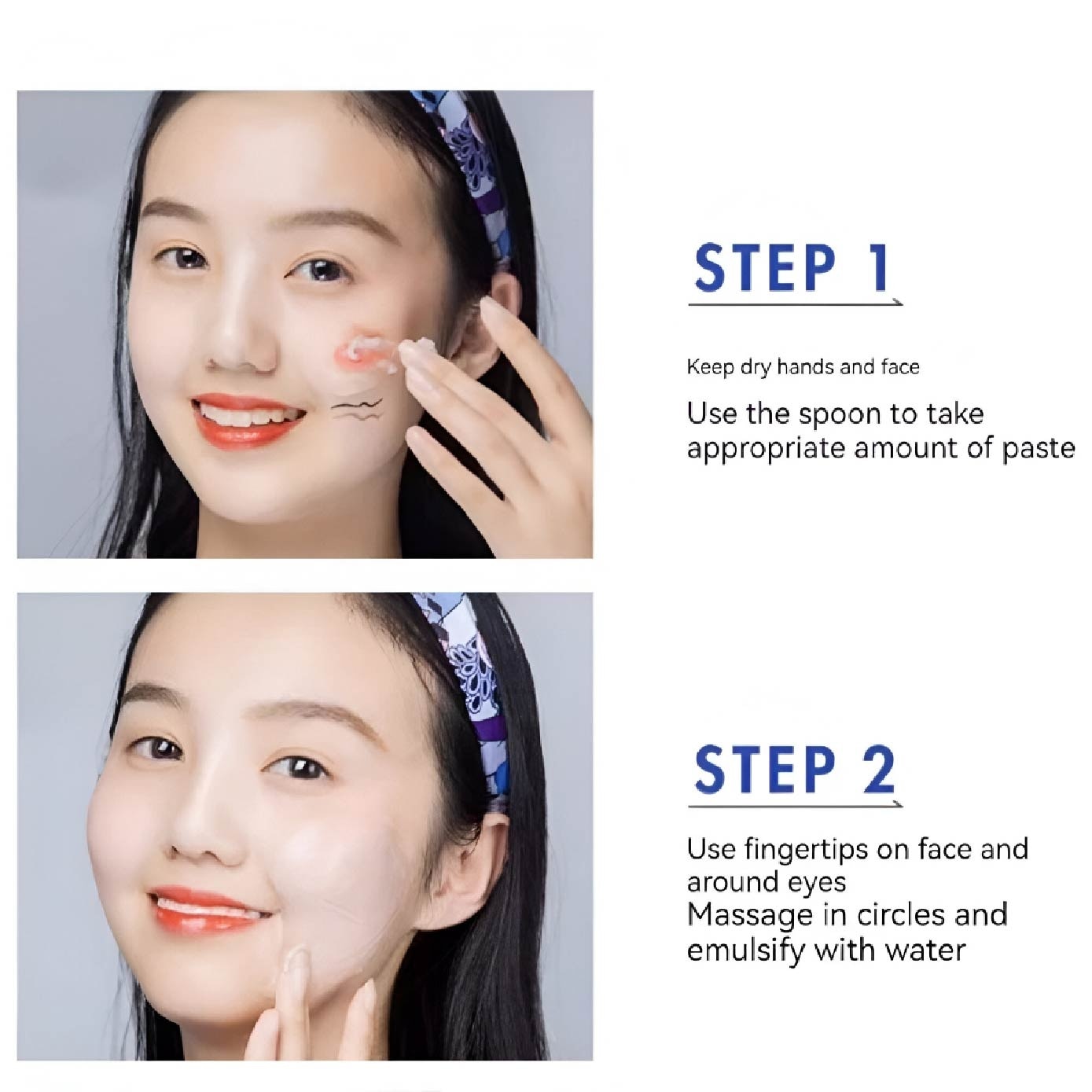 STEP 1

Keep dry hands and face

Use the spoon to take appropriate amount of paste

STEP 2

Use fingertips on face and around eyes
Massage in circles and emulsify with water