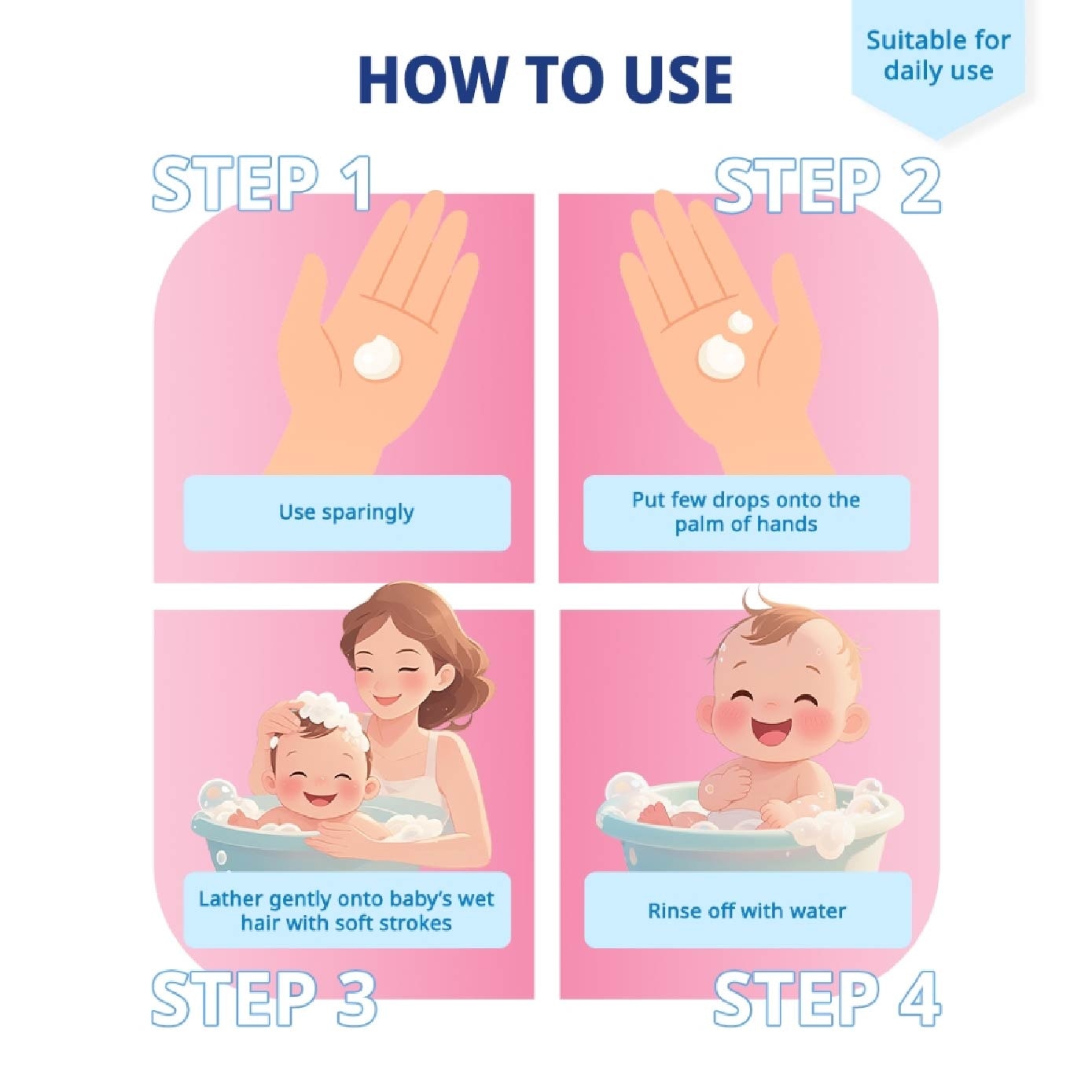 HOW TO USE

Suitable for daily use

STEP 1

Use sparingly

STEP 2

Put few drops onto the palm of hands

Lather gently onto baby's wet hair with soft strokes

STEP 3

Rinse off with water

STEP 4