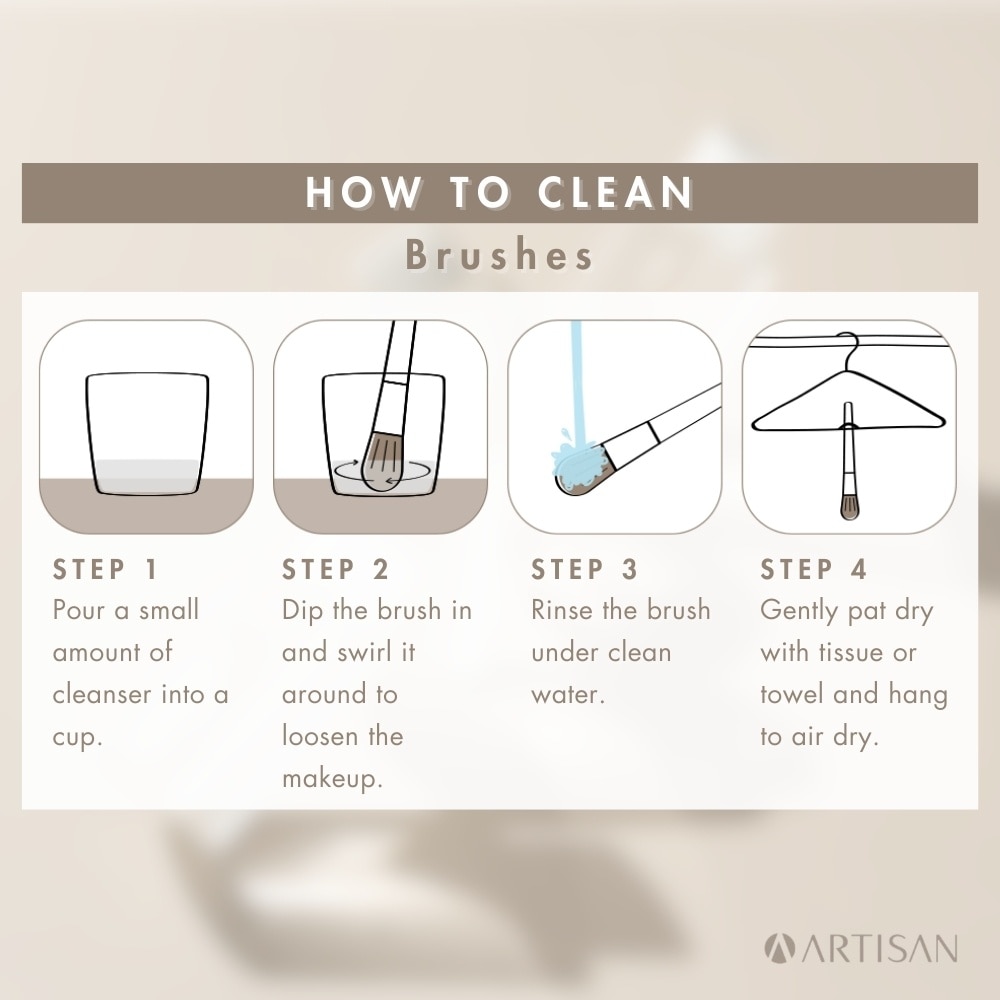 HOW TO CLEAN

Brushes

STEP 1
Pour a small amount of cleanser into a cup.

STEP 2
Dip the brush in and swirl it around to loosen the makeup.

STEP 3
Rinse the brush under clean water.

STEP 4
Gently pat dry with tissue or towel and hang to air dry.

ARTISAN