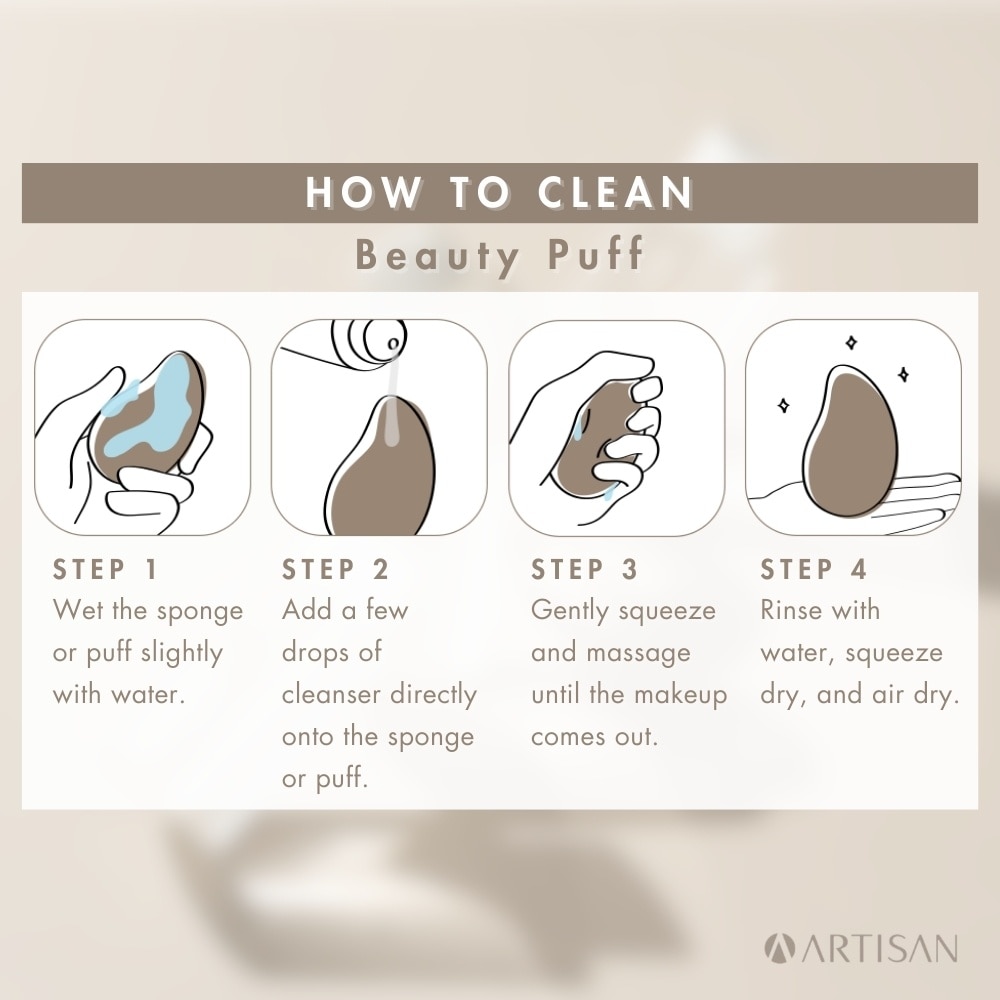 HOW TO CLEAN
Beauty Puff

STEP 1
Wet the sponge or puff slightly with water.

STEP 2
Add a few drops of cleanser directly onto the sponge or puff.

STEP 3
Gently squeeze and massage until the makeup comes out.

STEP 4
Rinse with water, squeeze dry, and air dry.

ARTISAN