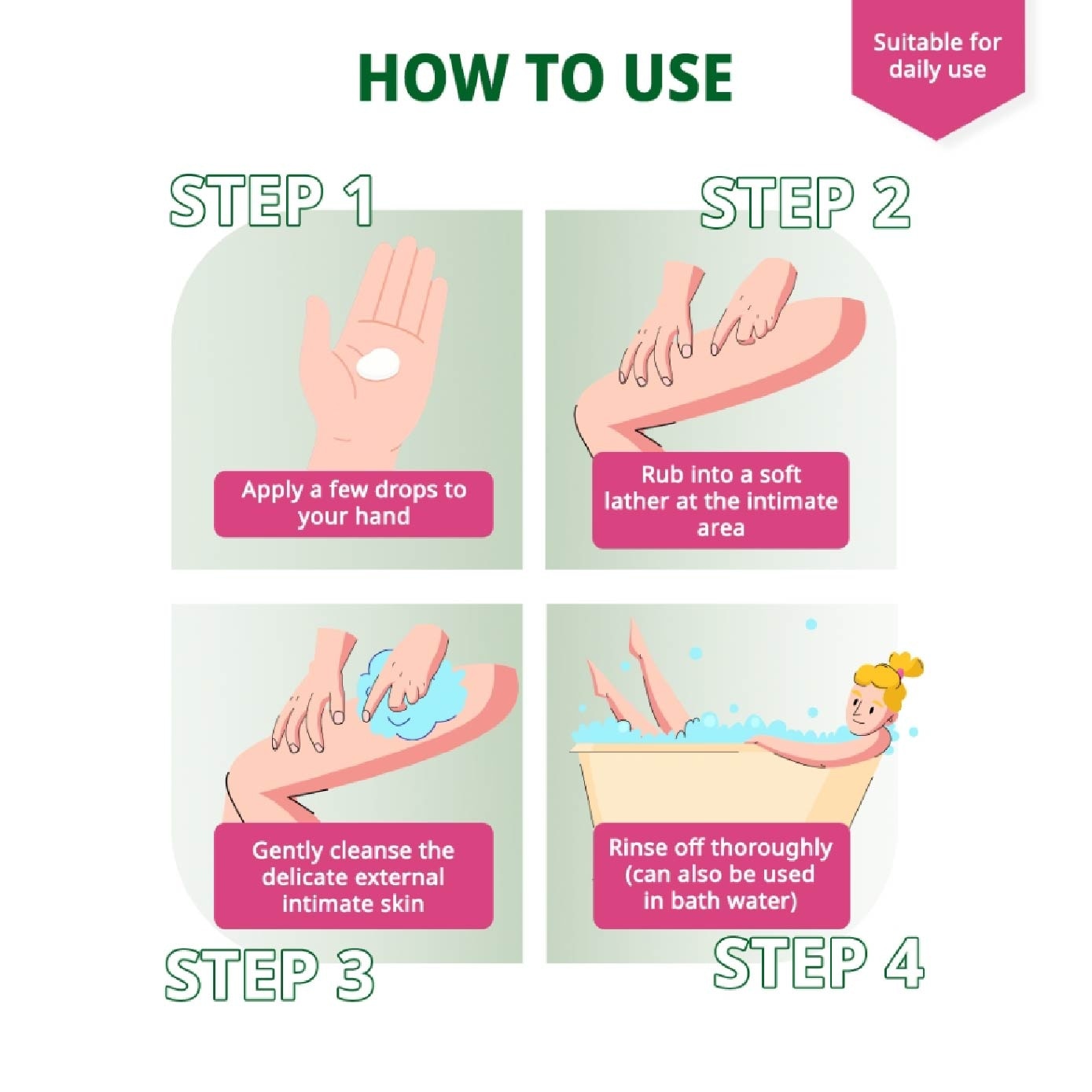 HOW TO USE

Suitable for daily use

STEP 1

Apply a few drops to your hand

STEP 2

Rub into a soft lather at the intimate area

Gently cleanse the delicate external intimate skin

STEP 3

Rinse off thoroughly (can also be used in bath water)

STEP 4