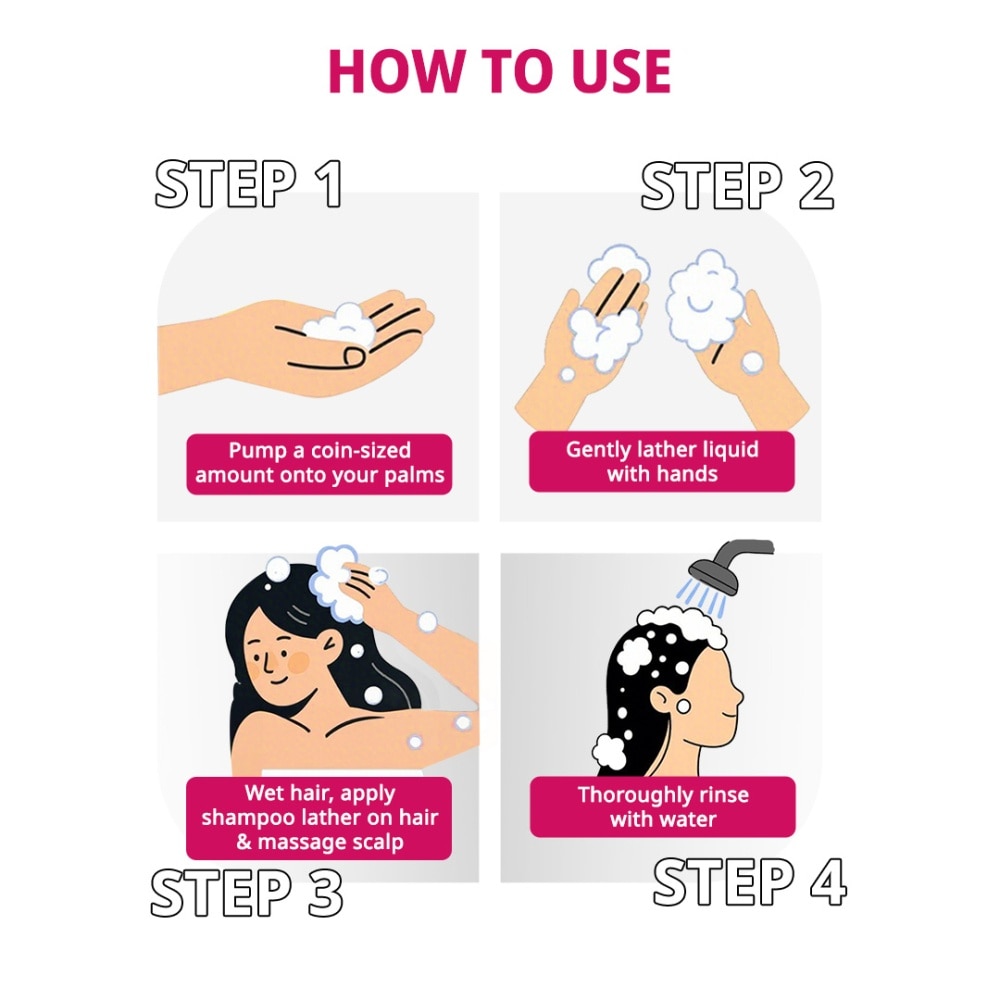 HOW TO USE

STEP 1

Pump a coin-sized amount onto your palms

STEP 2

Gently lather liquid with hands

Wet hair, apply shampoo lather on hair & massage scalp

STEP 3

Thoroughly rinse with water

STEP 4