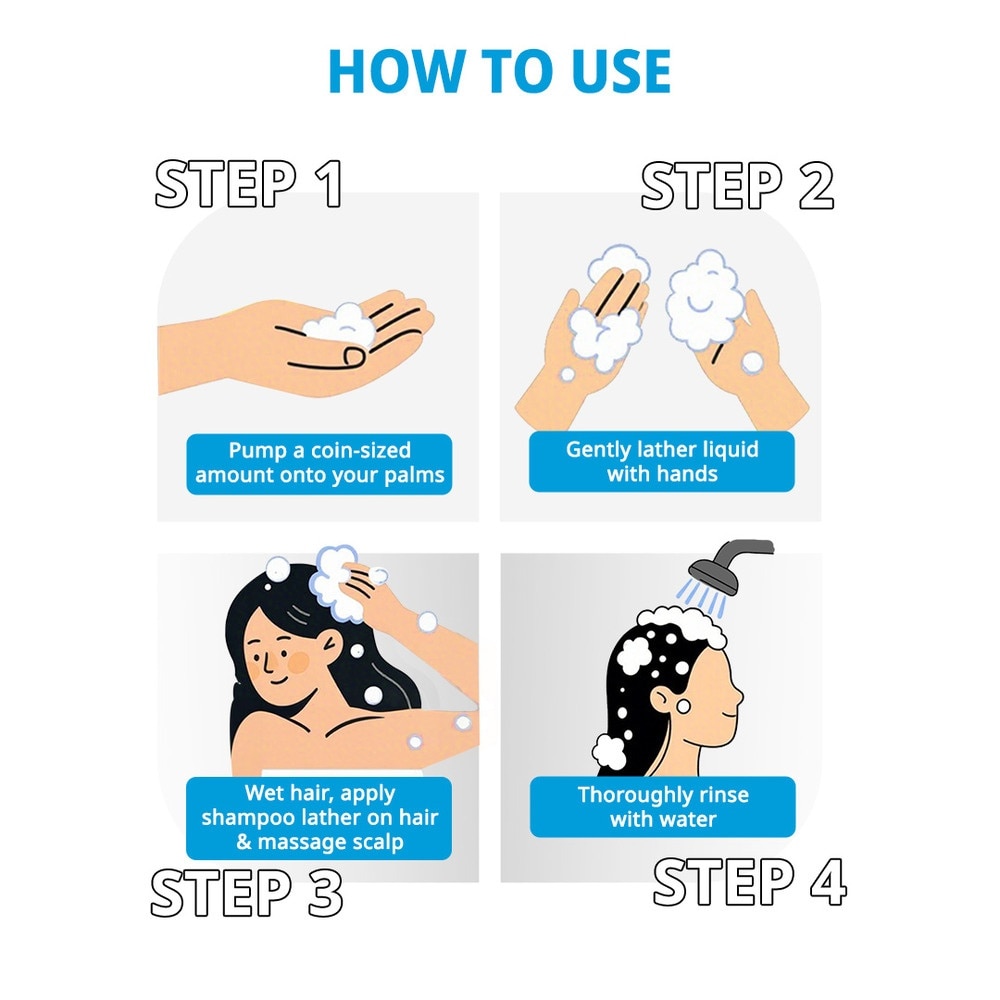 HOW TO USE

STEP 1

Pump a coin-sized amount onto your palms

STEP 2

Gently lather liquid with hands

Wet hair, apply shampoo lather on hair & massage scalp

STEP 3

Thoroughly rinse with water

STEP 4