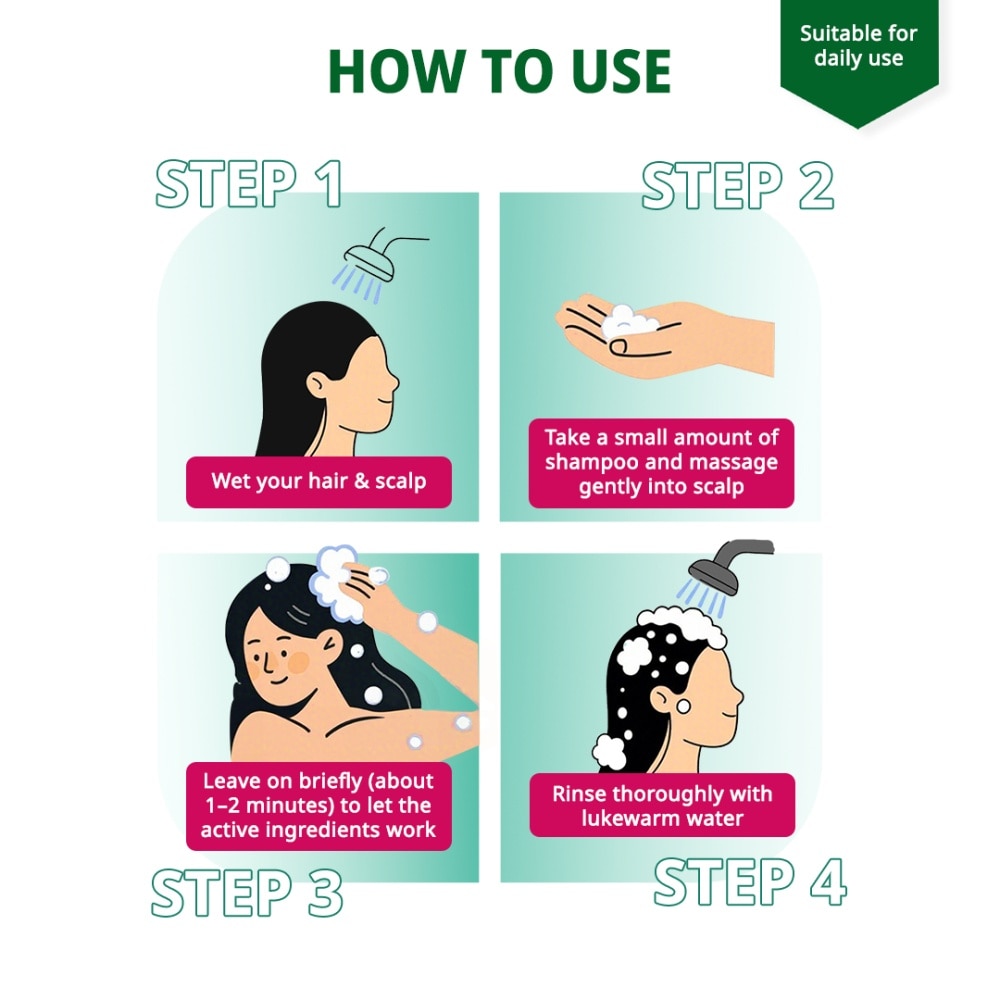 HOW TO USE

Suitable for daily use

STEP 1

Wet your hair & scalp

STEP 2

Take a small amount of shampoo and massage gently into scalp

Leave on briefly (about 1–2 minutes) to let the active ingredients work

STEP 3

Rinse thoroughly with lukewarm water

STEP 4