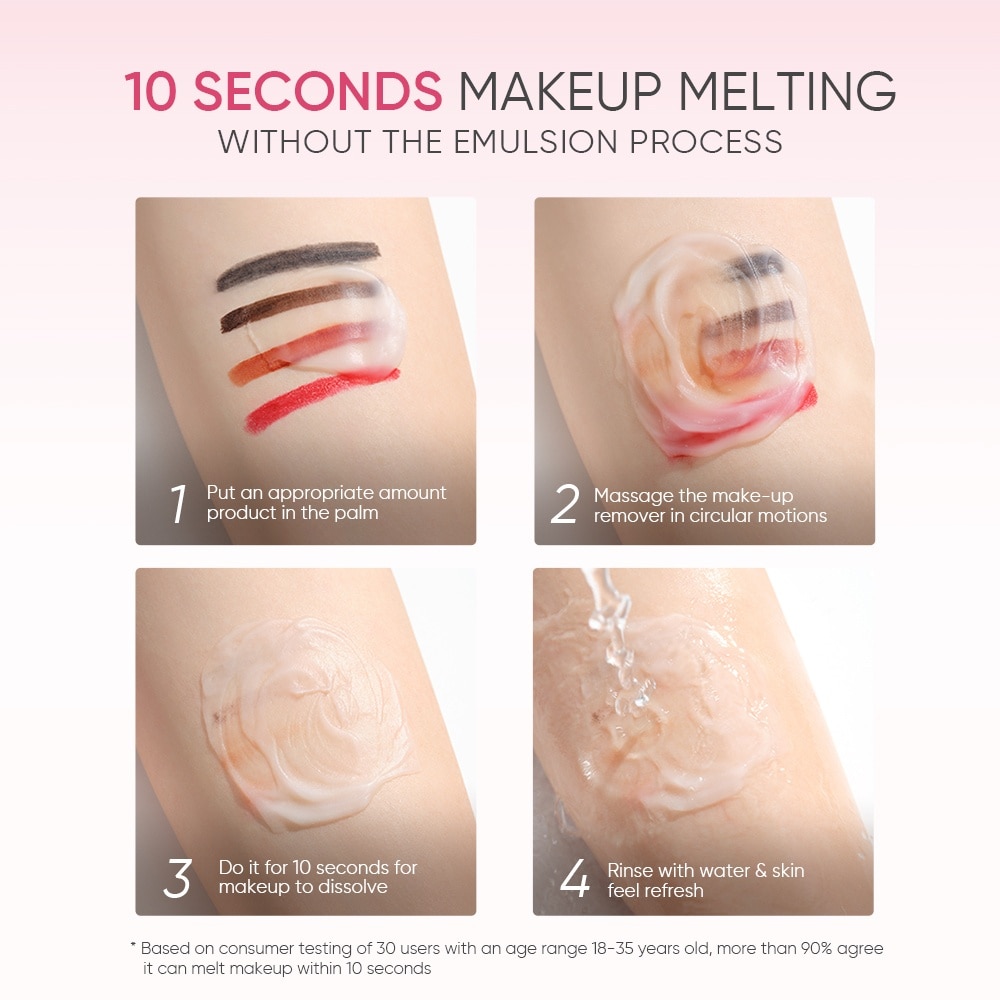 10 SECONDS MAKEUP MELTING
WITHOUT THE EMULSION PROCESS

1 Put an appropriate amount product in the palm

2 Massage the make-up remover in circular motions

3 Do it for 10 seconds for makeup to dissolve

4 Rinse with water & skin feel refresh

* Based on consumer testing of 30 users with an age range 18-35 years old, more than 90% agree it can melt makeup within 10 seconds