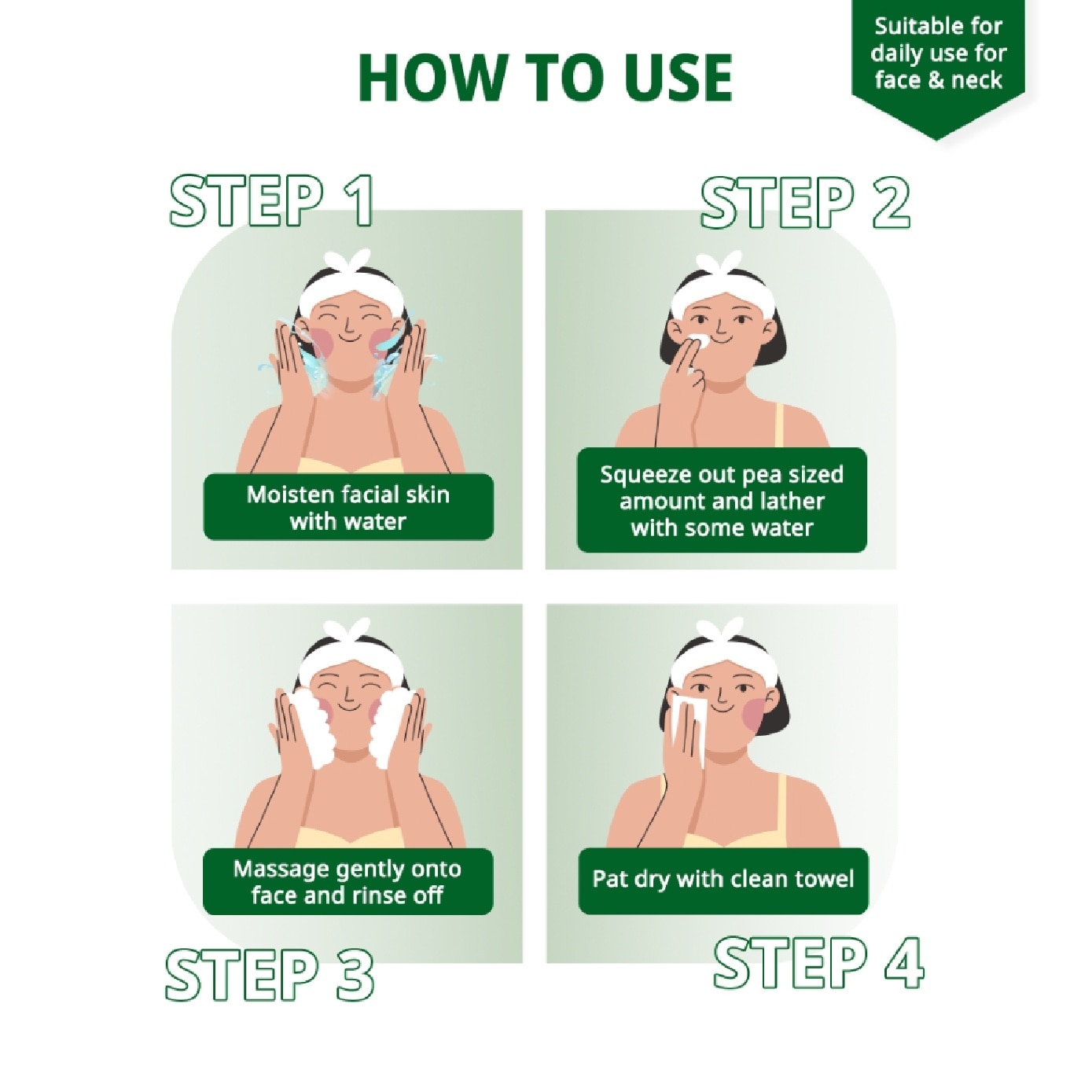 HOW TO USE

Suitable for daily use for face & neck

STEP 1

Moisten facial skin with water

STEP 2

Squeeze out pea sized amount and lather with some water

Massage gently onto face and rinse off

STEP 3

Pat dry with clean towel

STEP 4