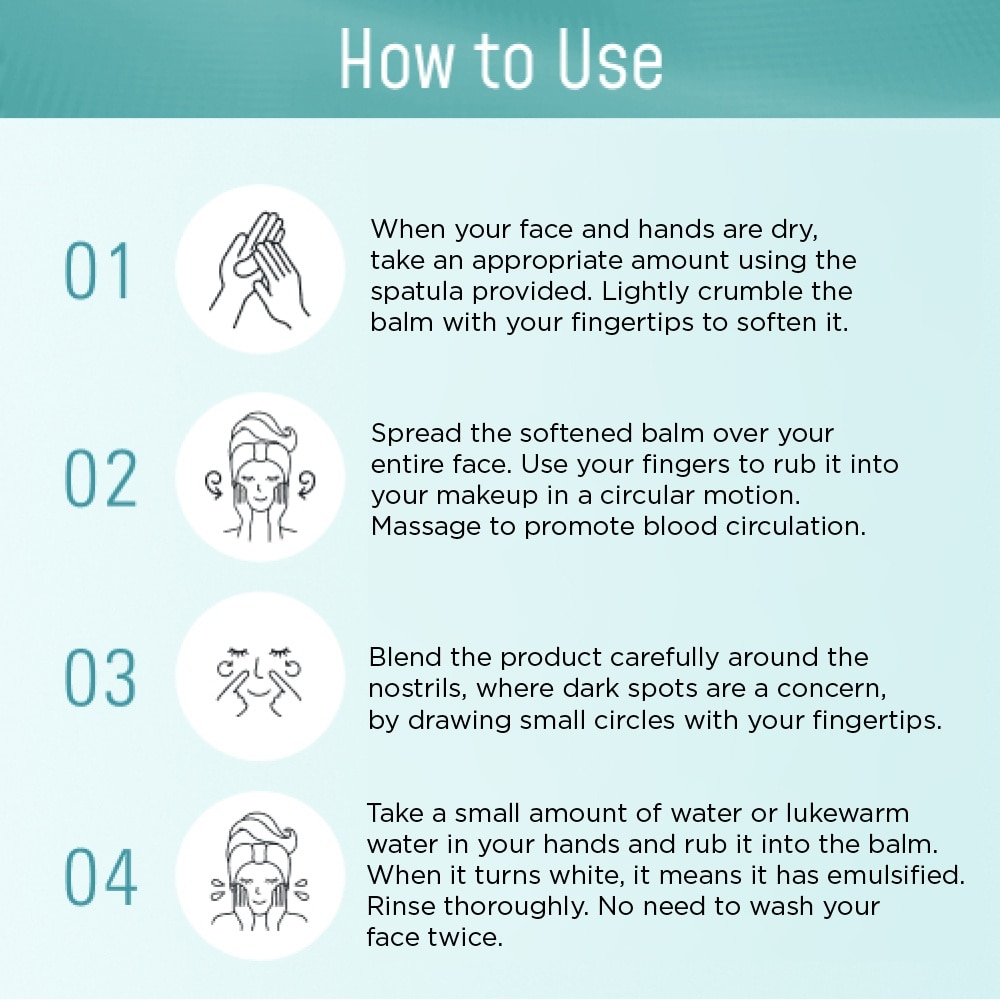 How to Use

01

When your face and hands are dry, take an appropriate amount using the spatula provided. Lightly crumble the balm with your fingertips to soften it.

02

Spread the softened balm over your entire face. Use your fingers to rub it into your makeup in a circular motion. Massage to promote blood circulation.

03

Blend the product carefully around the nostrils, where dark spots are a concern, by drawing small circles with your fingertips.

04

Take a small amount of water or lukewarm water in your hands and rub it into the balm. When it turns white, it means it has emulsified. Rinse thoroughly. No need to wash your face twice.