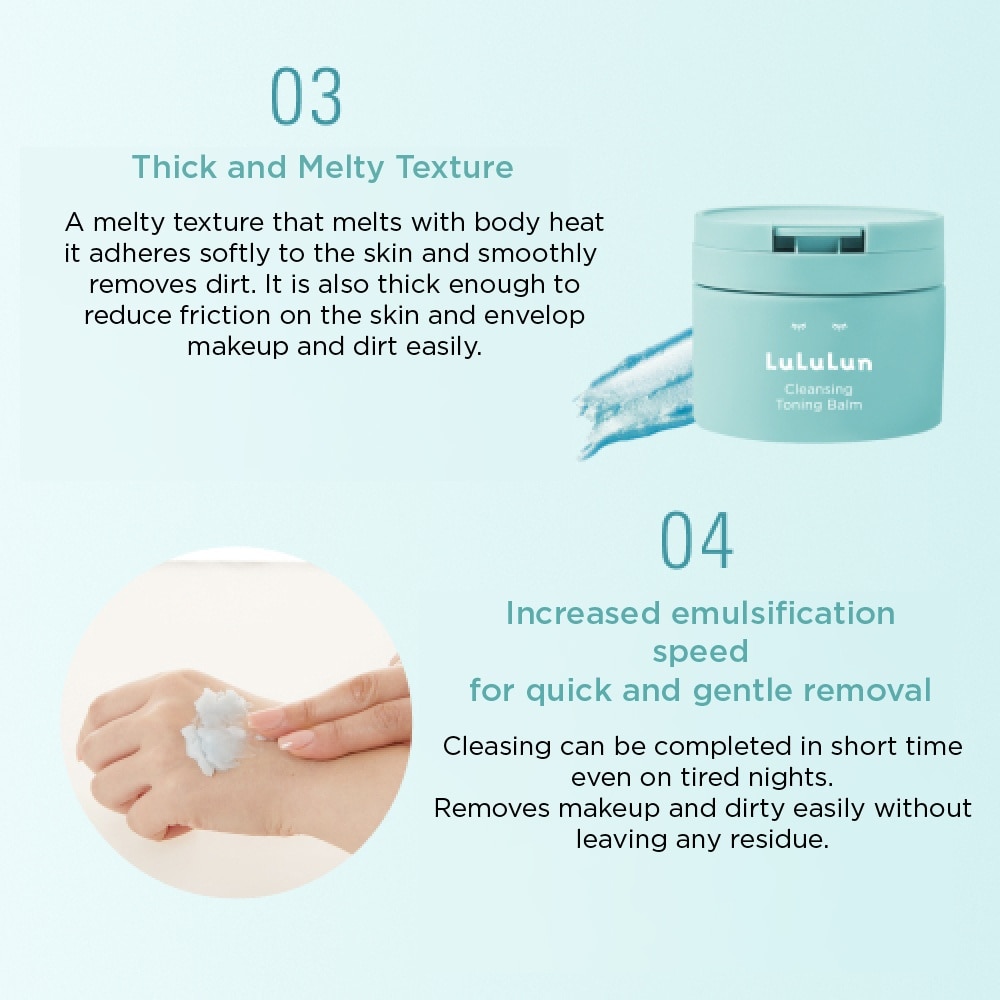 03

Thick and Melty Texture

A melty texture that melts with body heat it adheres softly to the skin and smoothly removes dirt. It is also thick enough to reduce friction on the skin and envelop makeup and dirt easily.

LuLuLun
Cleansing
Toning Balm

04

Increased emulsification speed for quick and gentle removal

Cleasing can be completed in short time even on tired nights.
Removes makeup and dirty easily without leaving any residue.