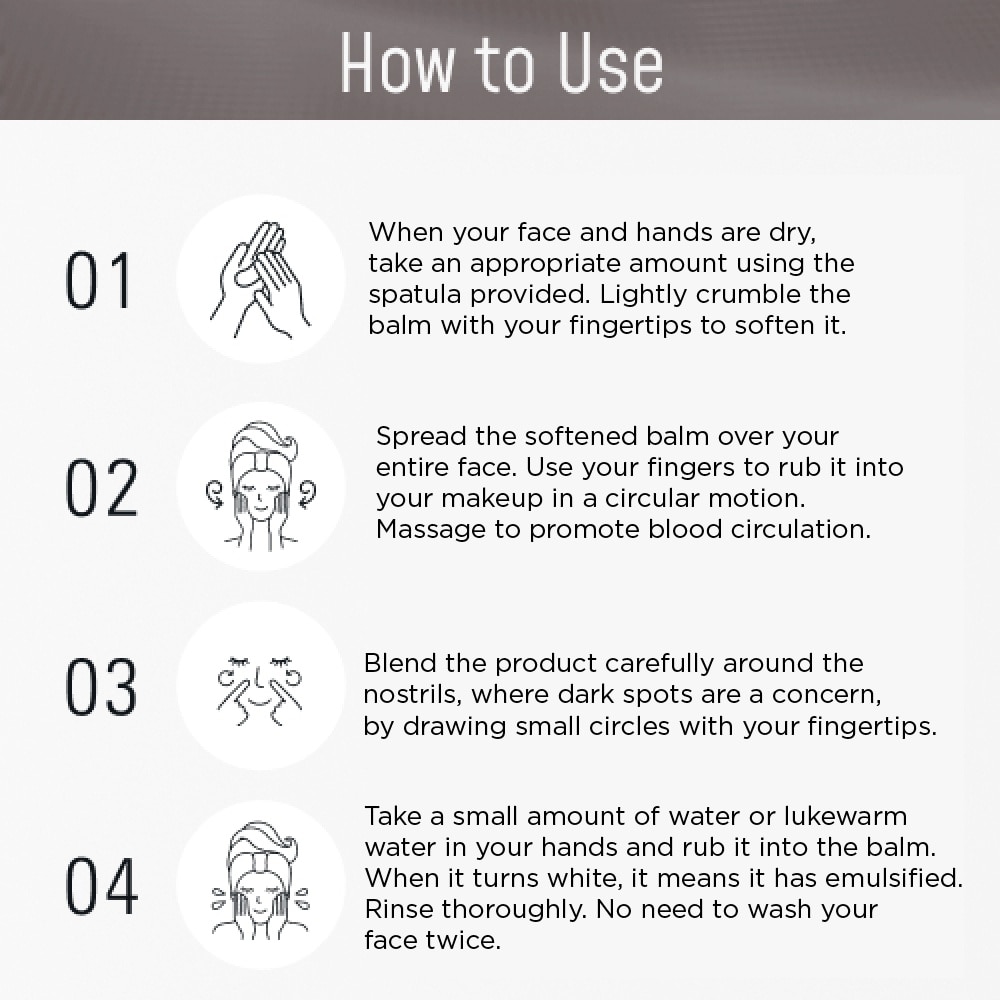 How to Use

01

When your face and hands are dry, take an appropriate amount using the spatula provided. Lightly crumble the balm with your fingertips to soften it.

02

Spread the softened balm over your entire face. Use your fingers to rub it into your makeup in a circular motion. Massage to promote blood circulation.

03

Blend the product carefully around the nostrils, where dark spots are a concern, by drawing small circles with your fingertips.

04

Take a small amount of water or lukewarm water in your hands and rub it into the balm. When it turns white, it means it has emulsified. Rinse thoroughly. No need to wash your face twice.