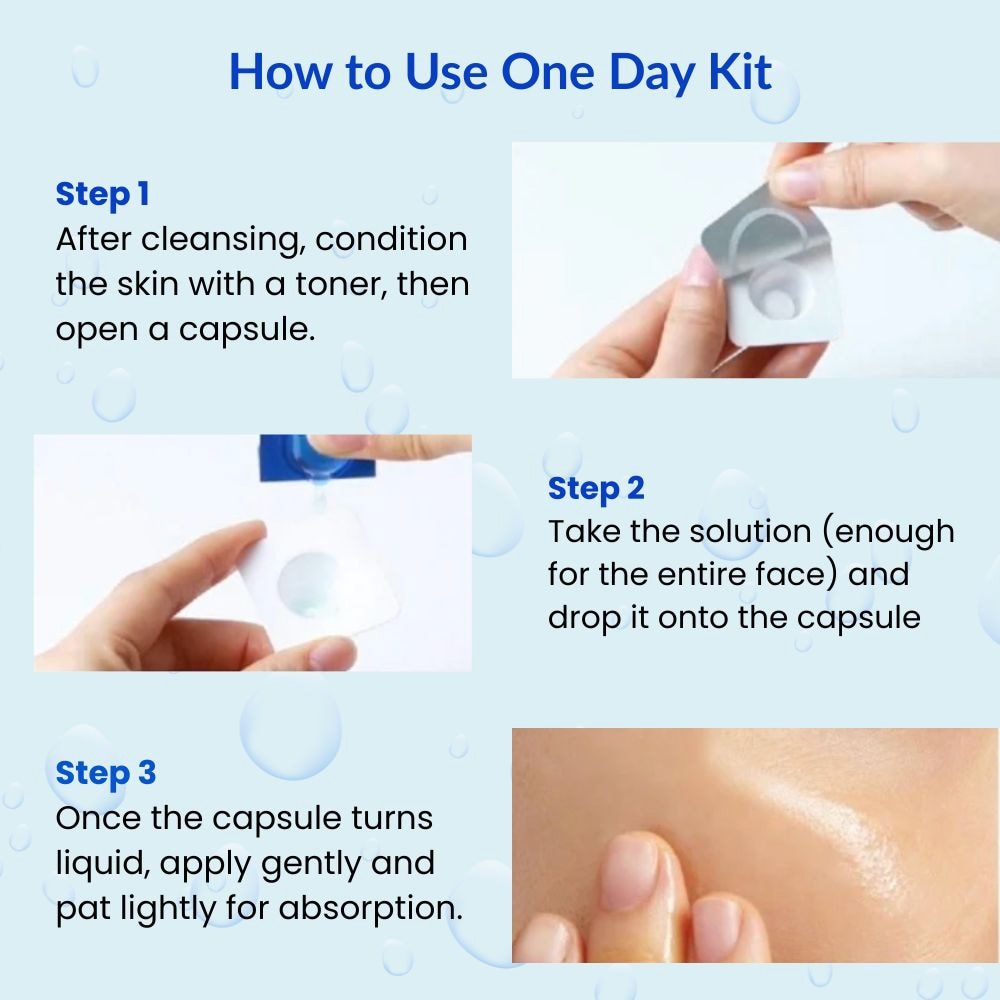 How to Use One Day Kit

Step 1
After cleansing, condition the skin with a toner, then open a capsule.

Step 2
Take the solution (enough for the entire face) and drop it onto the capsule

Step 3
Once the capsule turns liquid, apply gently and pat lightly for absorption.