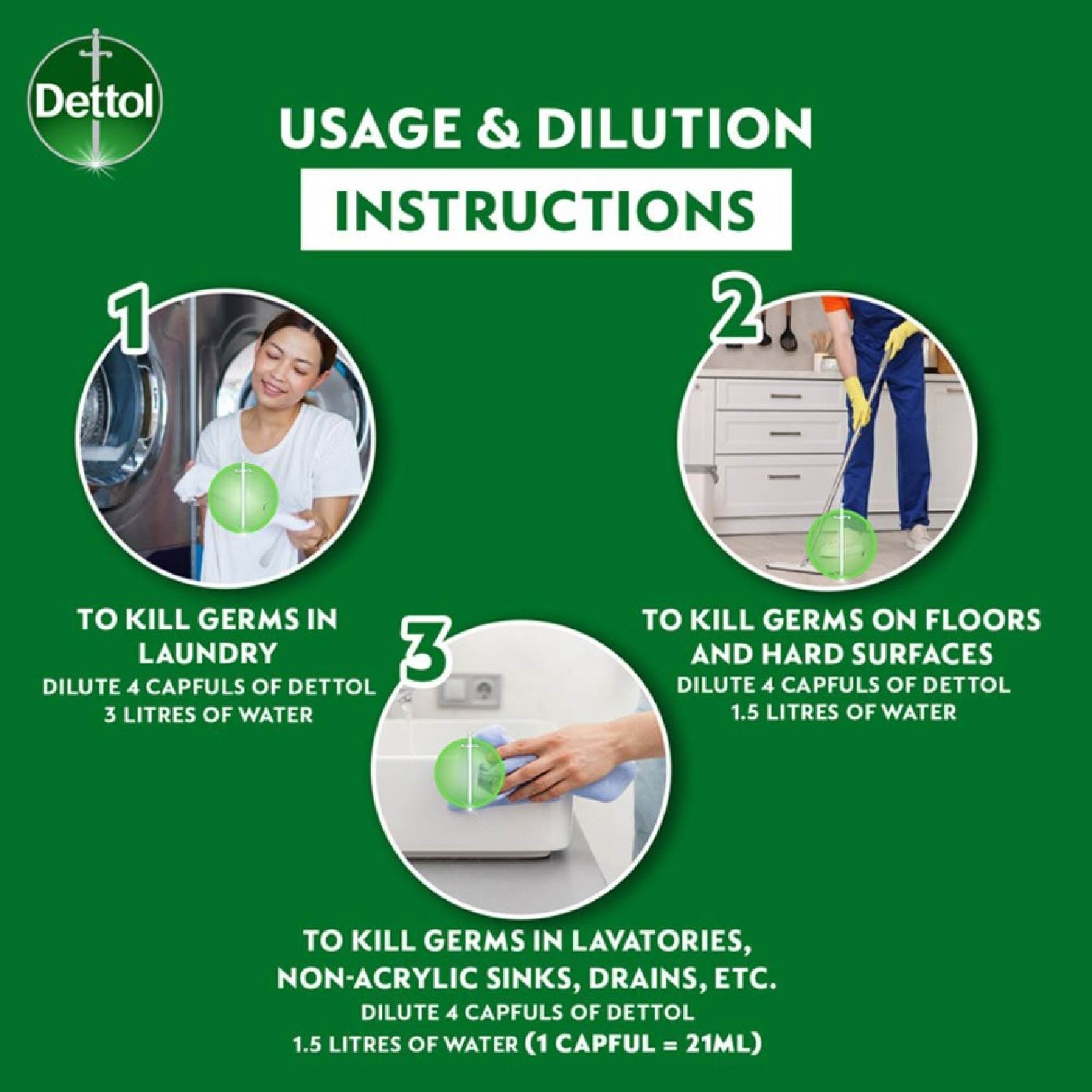 Dettol

USAGE & DILUTION
INSTRUCTIONS

1

TO KILL GERMS IN LAUNDRY
DILUTE 4 CAPFULS OF DETTOL
3 LITRES OF WATER

2

TO KILL GERMS ON FLOORS AND HARD SURFACES
DILUTE 4 CAPFULS OF DETTOL
1.5 LITRES OF WATER

3

TO KILL GERMS IN LAVATORIES, NON-ACRYLIC SINKS, DRAINS, ETC.
DILUTE 4 CAPFULS OF DETTOL
1.5 LITRES OF WATER (1 CAPFUL = 21ML)