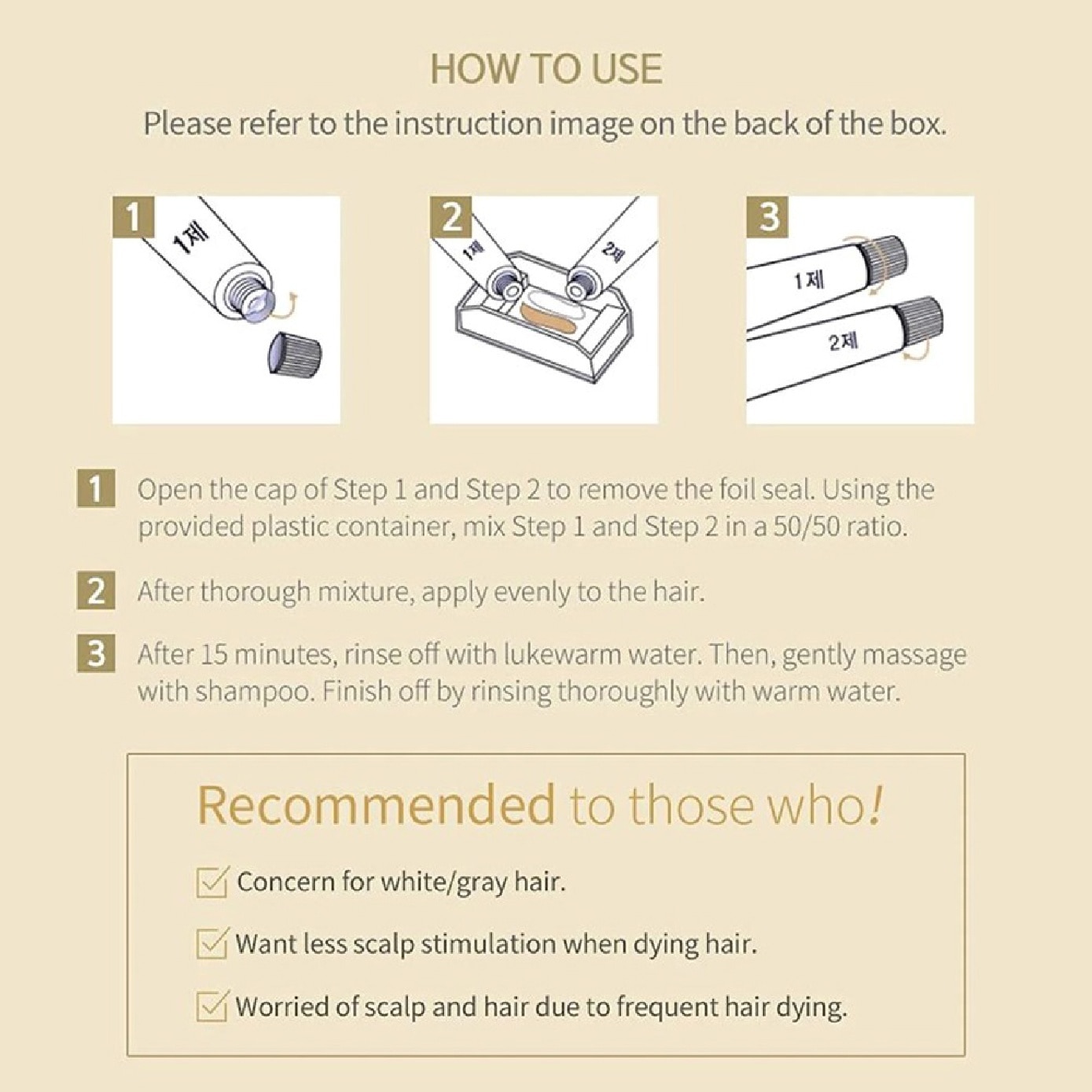 HOW TO USE

Please refer to the instruction image on the back of the box.

1

1제

2

1제

2제

3

1제

2제

1 Open the cap of Step 1 and Step 2 to remove the foil seal. Using the provided plastic container, mix Step 1 and Step 2 in a 50/50 ratio.

2 After thorough mixture, apply evenly to the hair.

3 After 15 minutes, rinse off with lukewarm water. Then, gently massage with shampoo. Finish off by rinsing thoroughly with warm water.

Recommended to those who!

Concern for white/gray hair.

Want less scalp stimulation when dying hair.

Worried of scalp and hair due to frequent hair dying.