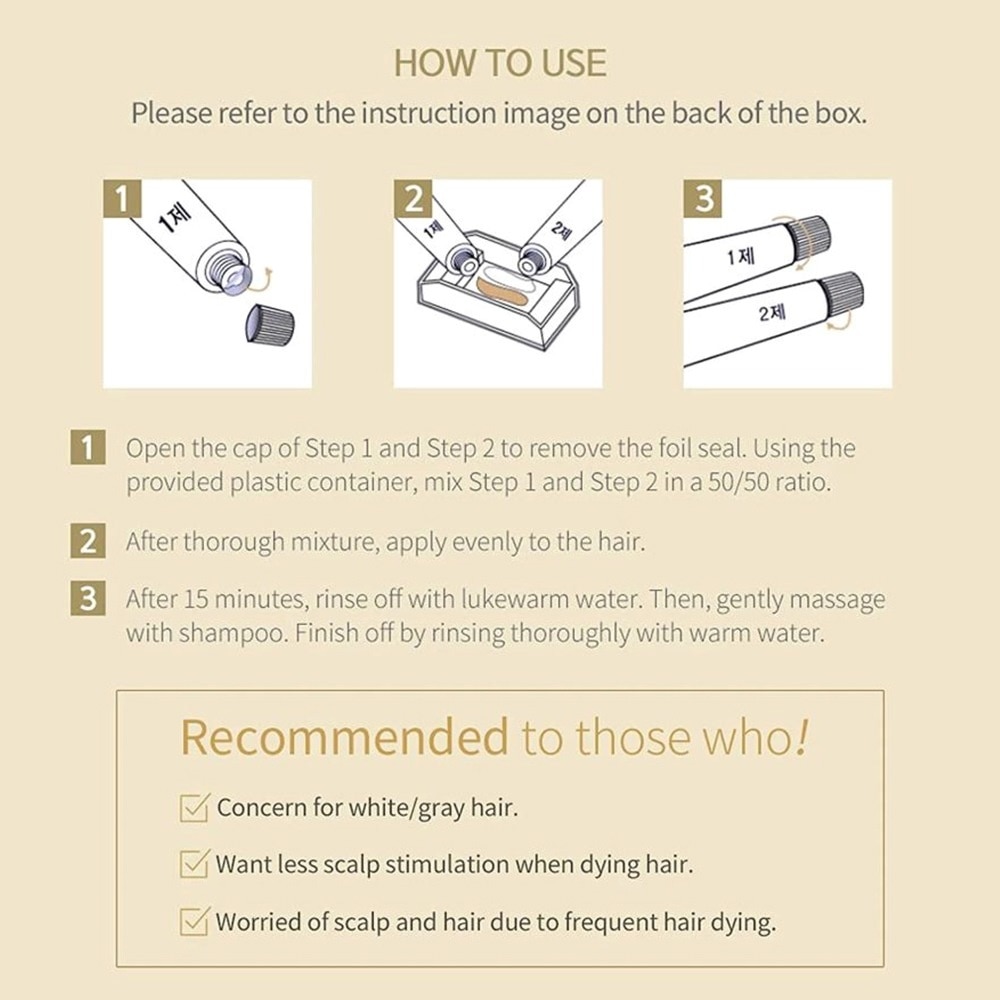 HOW TO USE

Please refer to the instruction image on the back of the box.

1 1제

2 1제 2제

3 1제 2제

1 Open the cap of Step 1 and Step 2 to remove the foil seal. Using the provided plastic container, mix Step 1 and Step 2 in a 50/50 ratio.

2 After thorough mixture, apply evenly to the hair.

3 After 15 minutes, rinse off with lukewarm water. Then, gently massage with shampoo. Finish off by rinsing thoroughly with warm water.

Recommended to those who!

Concern for white/gray hair.

Want less scalp stimulation when dying hair.

Worried of scalp and hair due to frequent hair dying.