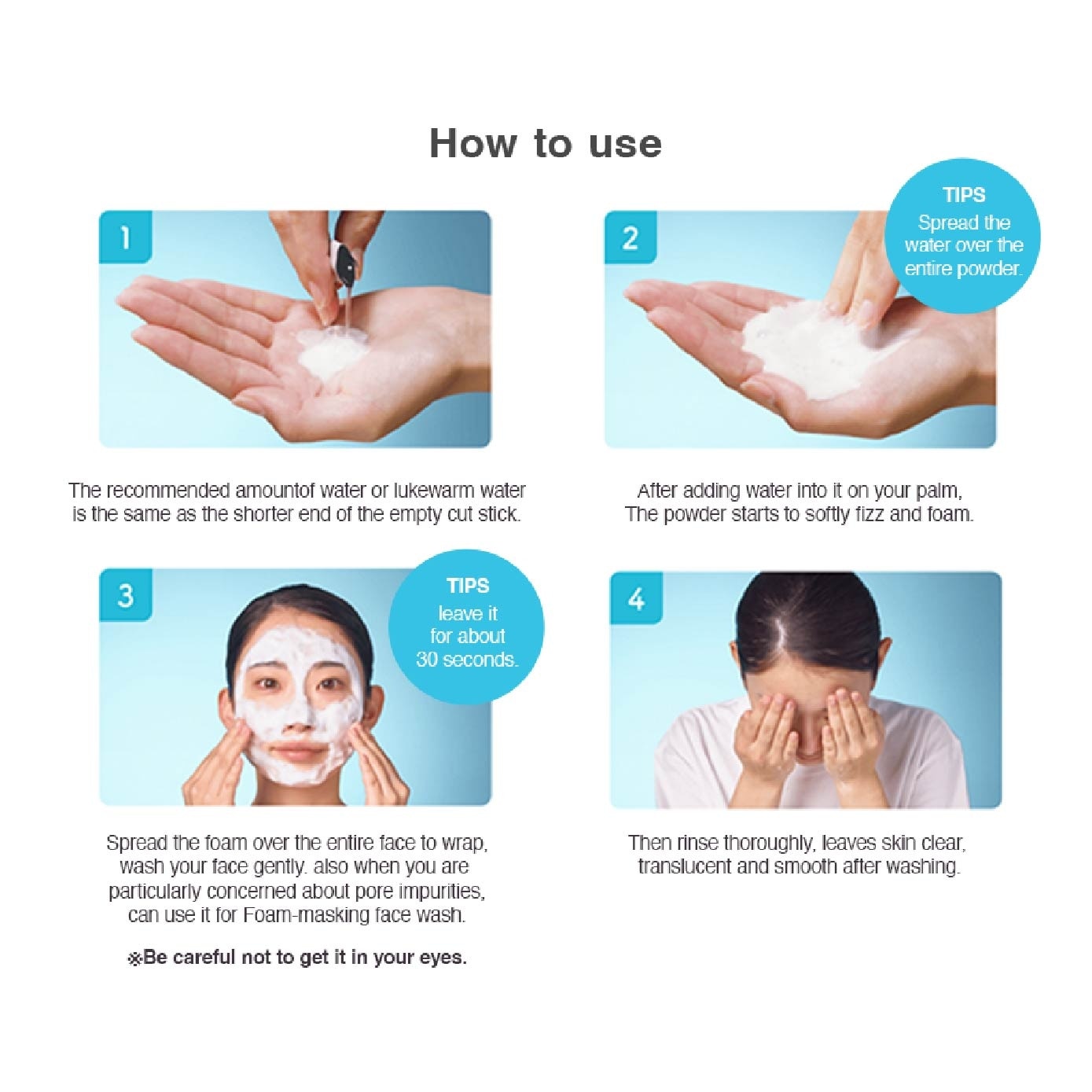 How to use

1

The recommended amountof water or lukewarm water is the same as the shorter end of the empty cut stick.

2

TIPS
Spread the water over the entire powder.

After adding water into it on your palm, The powder starts to softly fizz and foam.

3

TIPS
leave it for about 30 seconds.

Spread the foam over the entire face to wrap, wash your face gently. also when you are particularly concerned about pore impurities, can use it for Foam-masking face wash.

※Be careful not to get it in your eyes.

4

Then rinse thoroughly, leaves skin clear, translucent and smooth after washing.