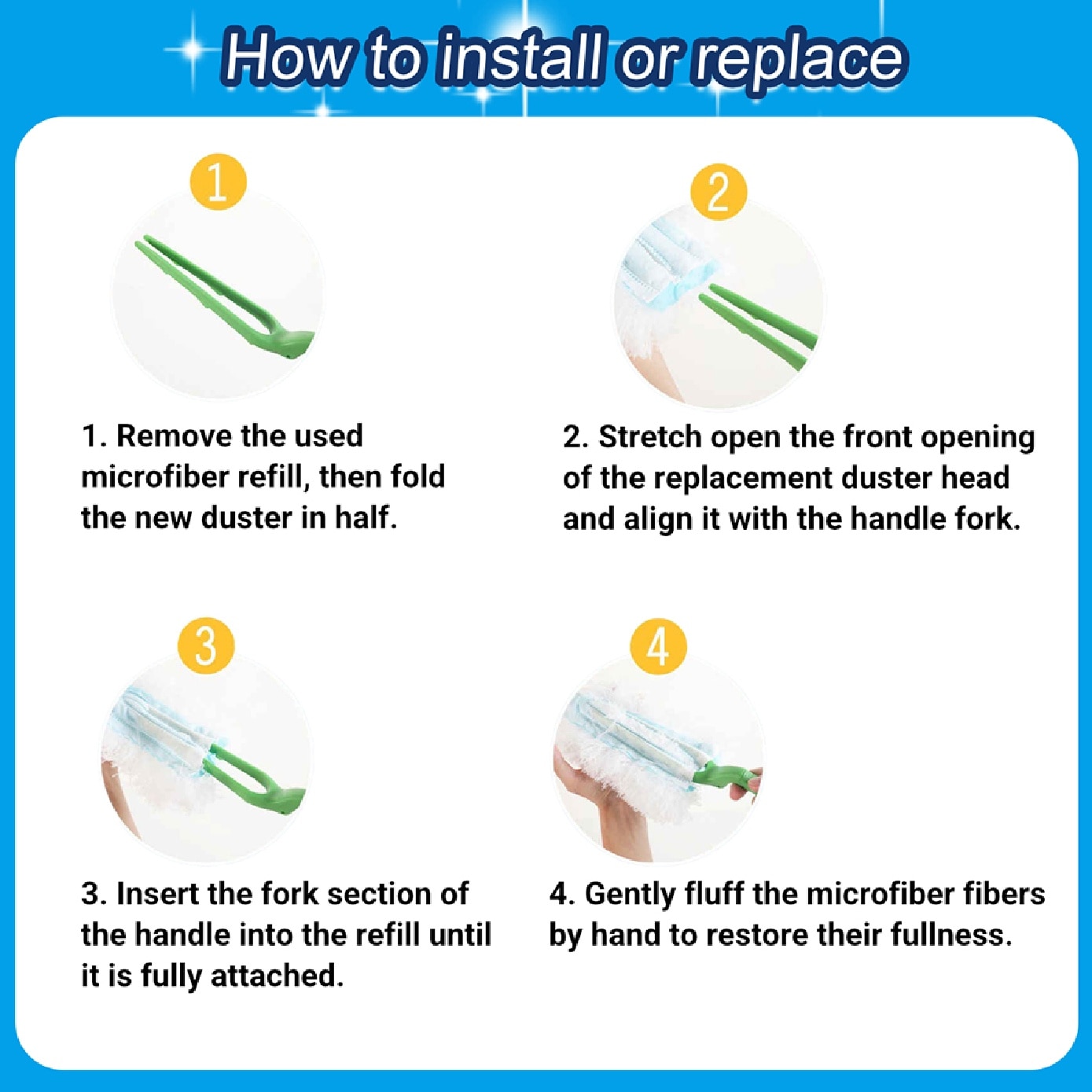 How to install or replace

1

1. Remove the used microfiber refill, then fold the new duster in half.

2

2. Stretch open the front opening of the replacement duster head and align it with the handle fork.

3

3. Insert the fork section of the handle into the refill until it is fully attached.

4

4. Gently fluff the microfiber fibers by hand to restore their fullness.