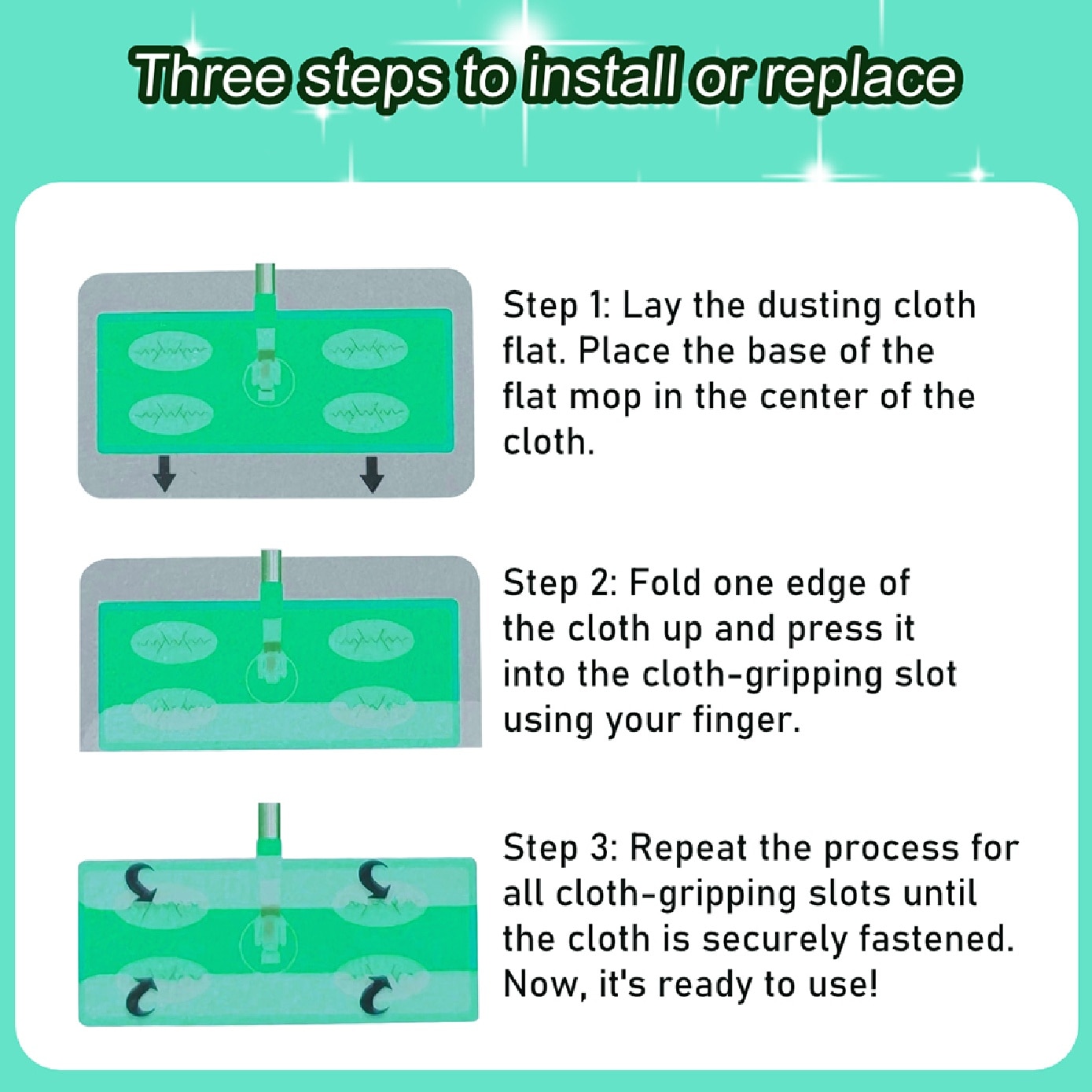 Three steps to install or replace

Step 1: Lay the dusting cloth flat. Place the base of the flat mop in the center of the cloth.

Step 2: Fold one edge of the cloth up and press it into the cloth-gripping slot using your finger.

Step 3: Repeat the process for all cloth-gripping slots until the cloth is securely fastened. Now, it's ready to use!