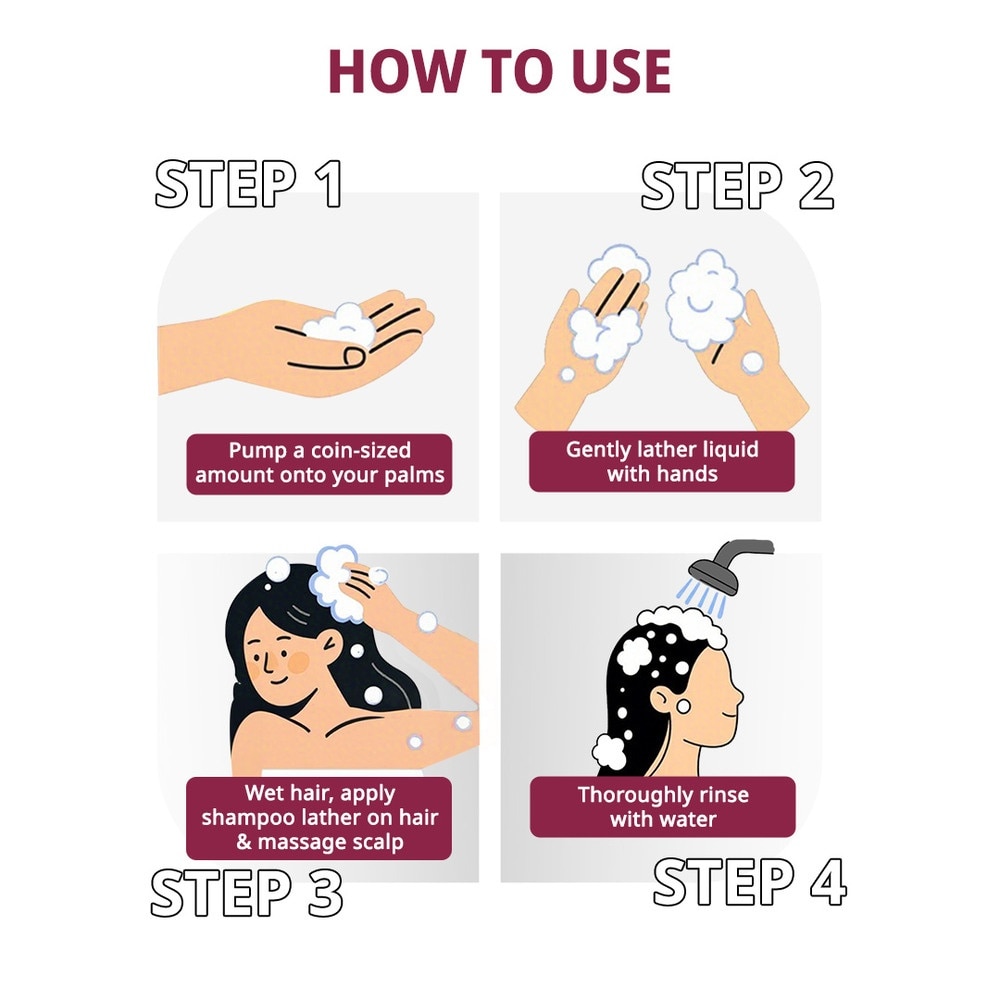 HOW TO USE

STEP 1

Pump a coin-sized amount onto your palms

STEP 2

Gently lather liquid with hands

Wet hair, apply shampoo lather on hair & massage scalp

STEP 3

Thoroughly rinse with water

STEP 4