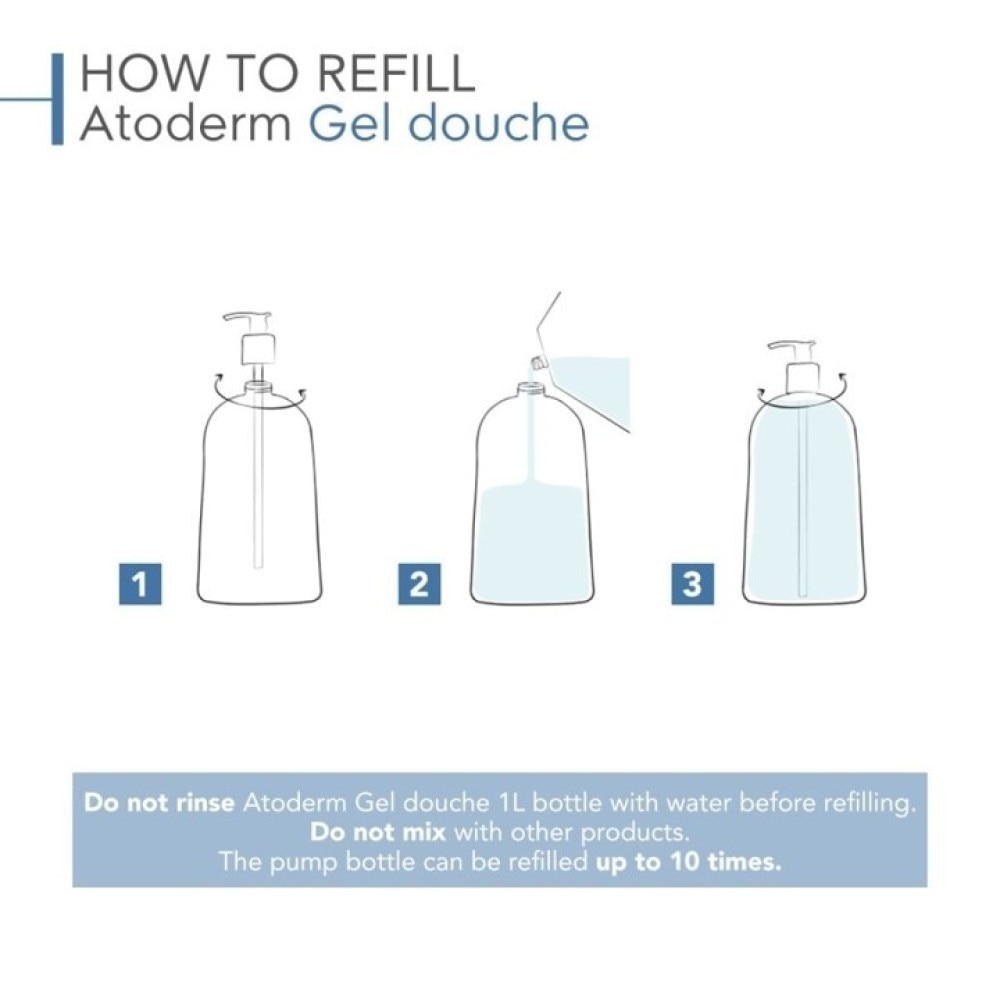 HOW TO REFILL
Atoderm Gel douche

1

2

3

Do not rinse Atoderm Gel douche 1L bottle with water before refilling.
Do not mix with other products.
The pump bottle can be refilled up to 10 times.