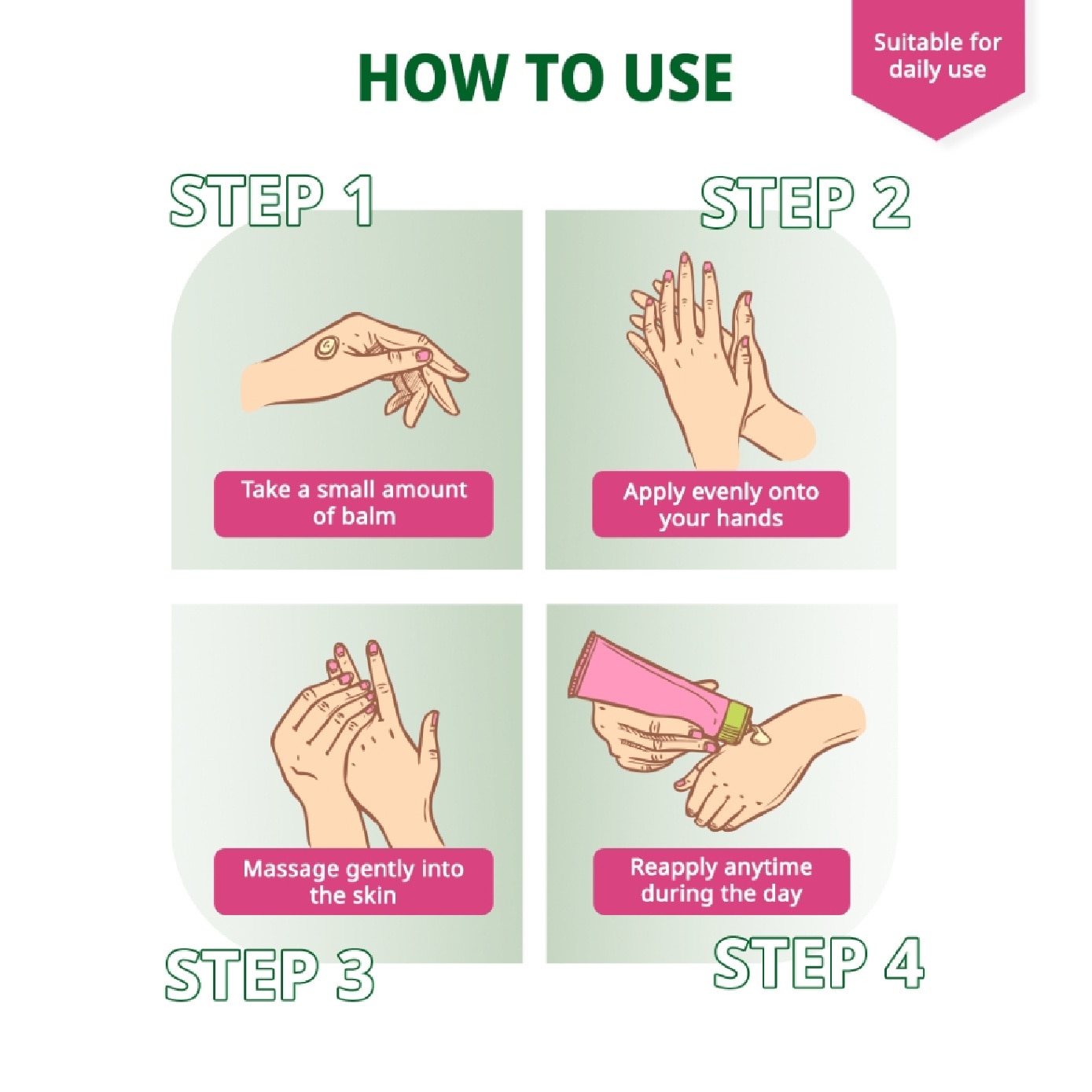 HOW TO USE

Suitable for daily use

STEP 1

Take a small amount of balm

STEP 2

Apply evenly onto your hands

Massage gently into the skin

STEP 3

Reapply anytime during the day

STEP 4