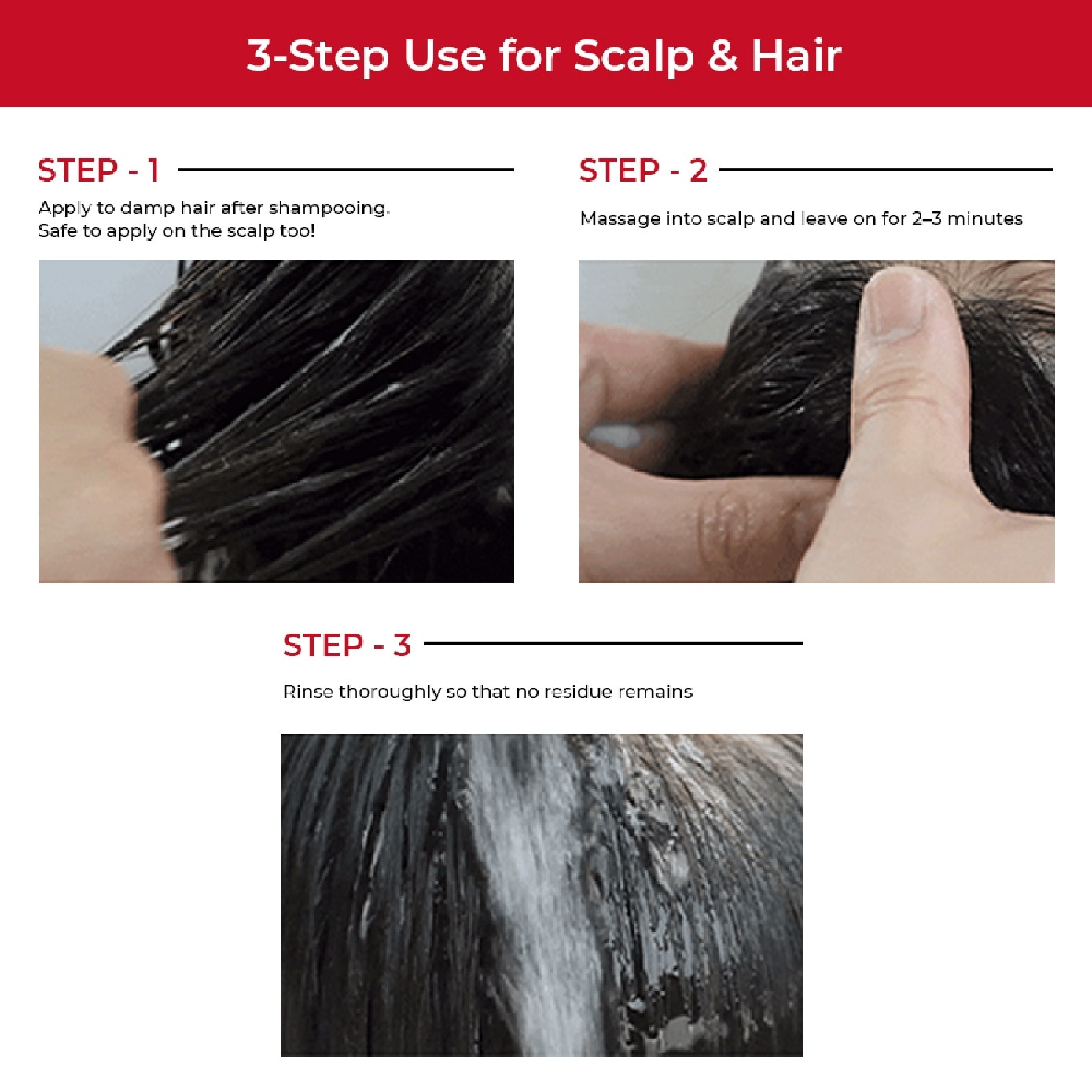 3-Step Use for Scalp & Hair

STEP - 1

Apply to damp hair after shampooing.
Safe to apply on the scalp too!

STEP - 2

Massage into scalp and leave on for 2–3 minutes

STEP - 3

Rinse thoroughly so that no residue remains