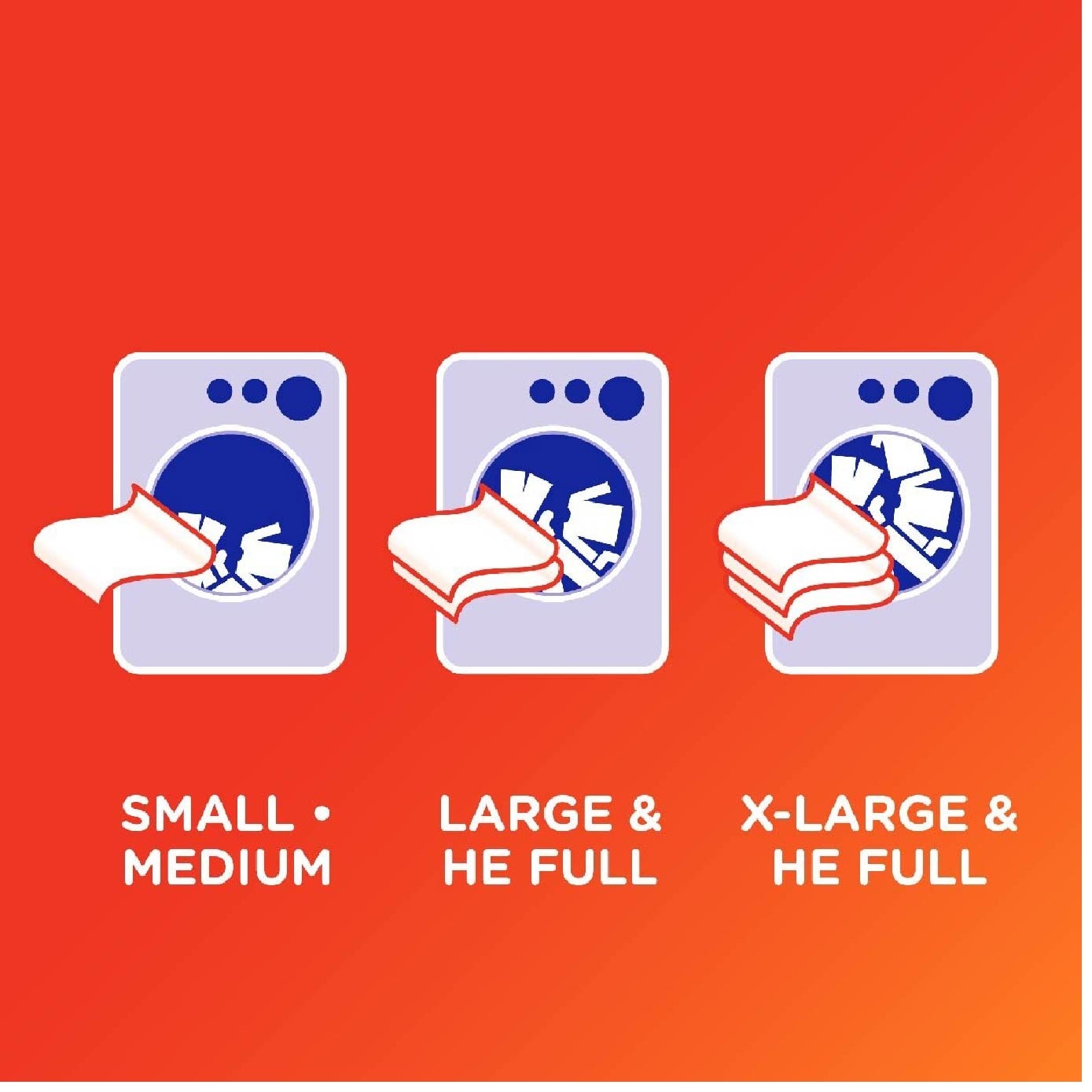 SMALL • MEDIUM

LARGE & HE FULL

X-LARGE & HE FULL