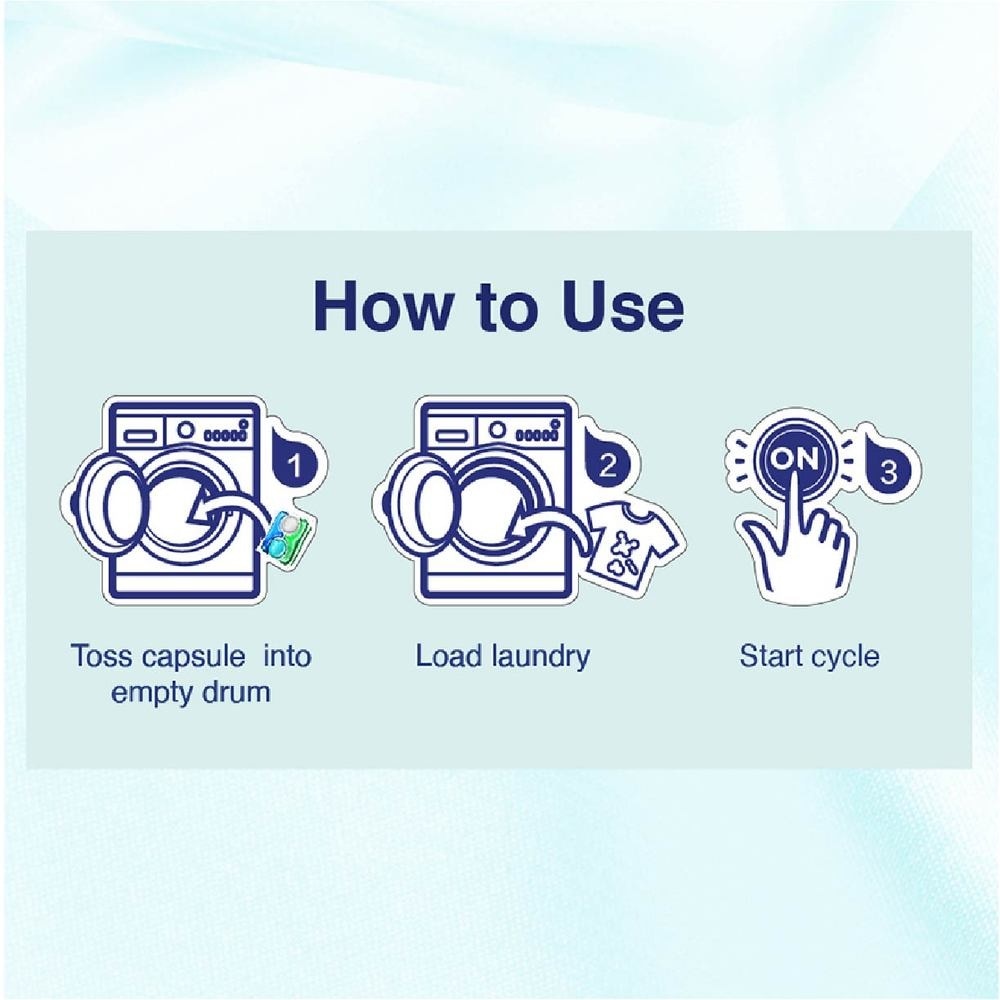 How to Use

1

Toss capsule into empty drum

2

Load laundry

ON

3

Start cycle